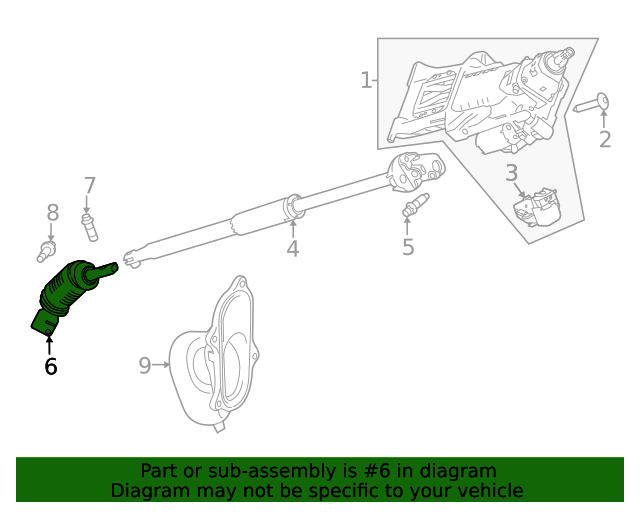 1
2
3
7
8
4
5
6
9

Part or sub-assembly is #6 in diagram
Diagram may not be specific to your vehicle