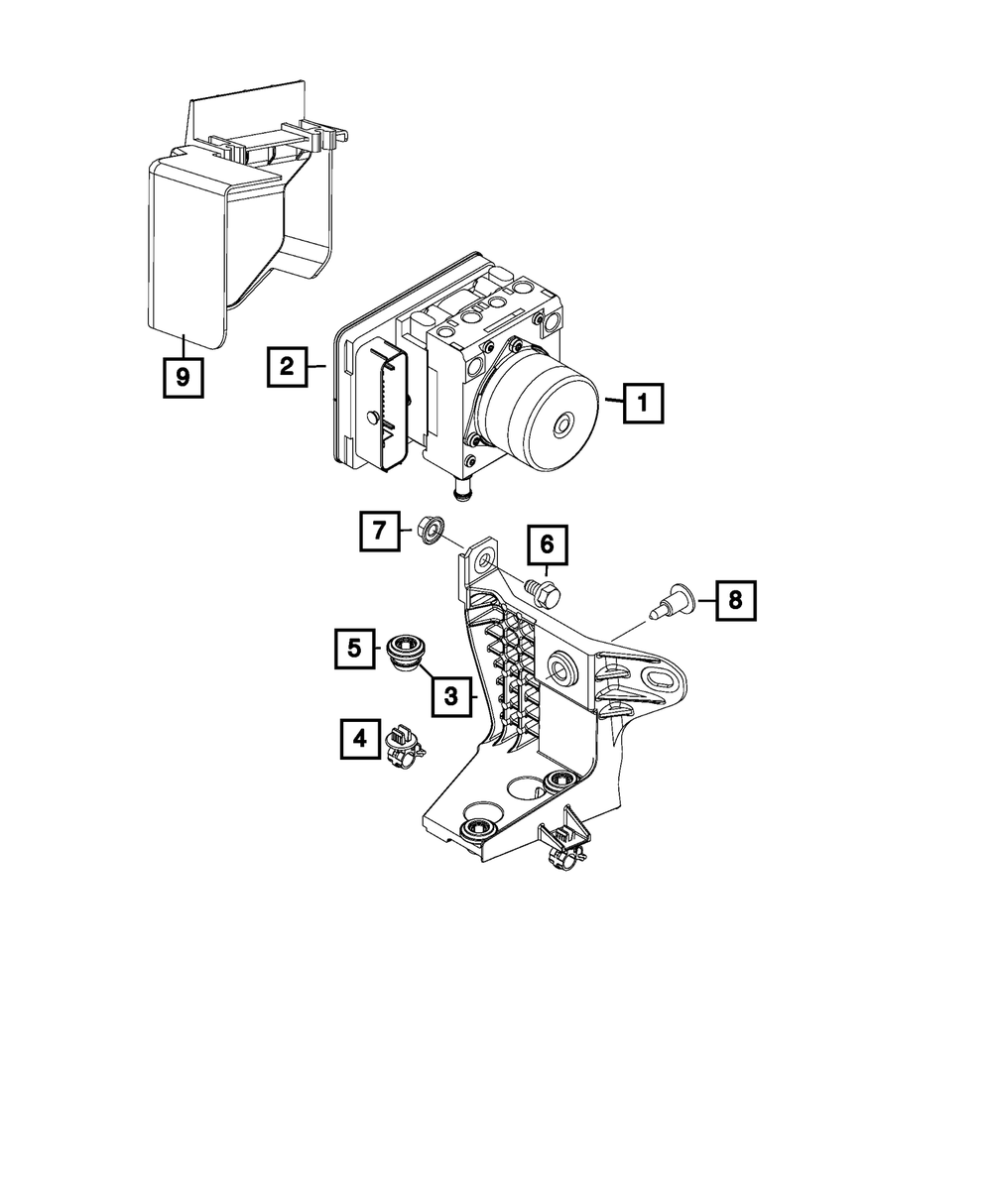 9
2
1
7
6
8
5
3
4