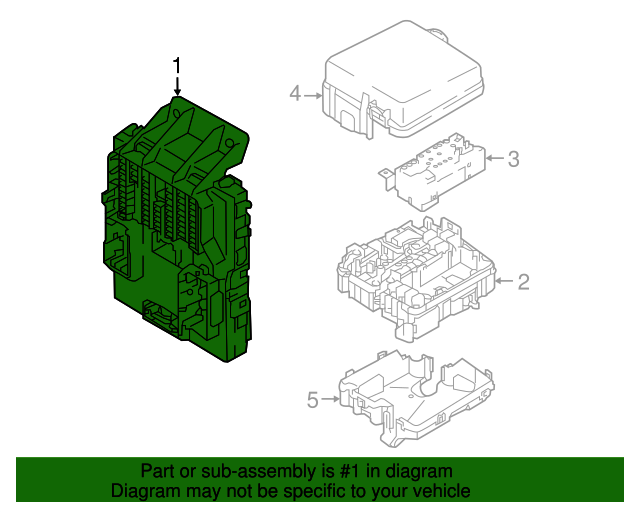 1
4
3
2
5

Part or sub-assembly is #1 in diagram
Diagram may not be specific to your vehicle