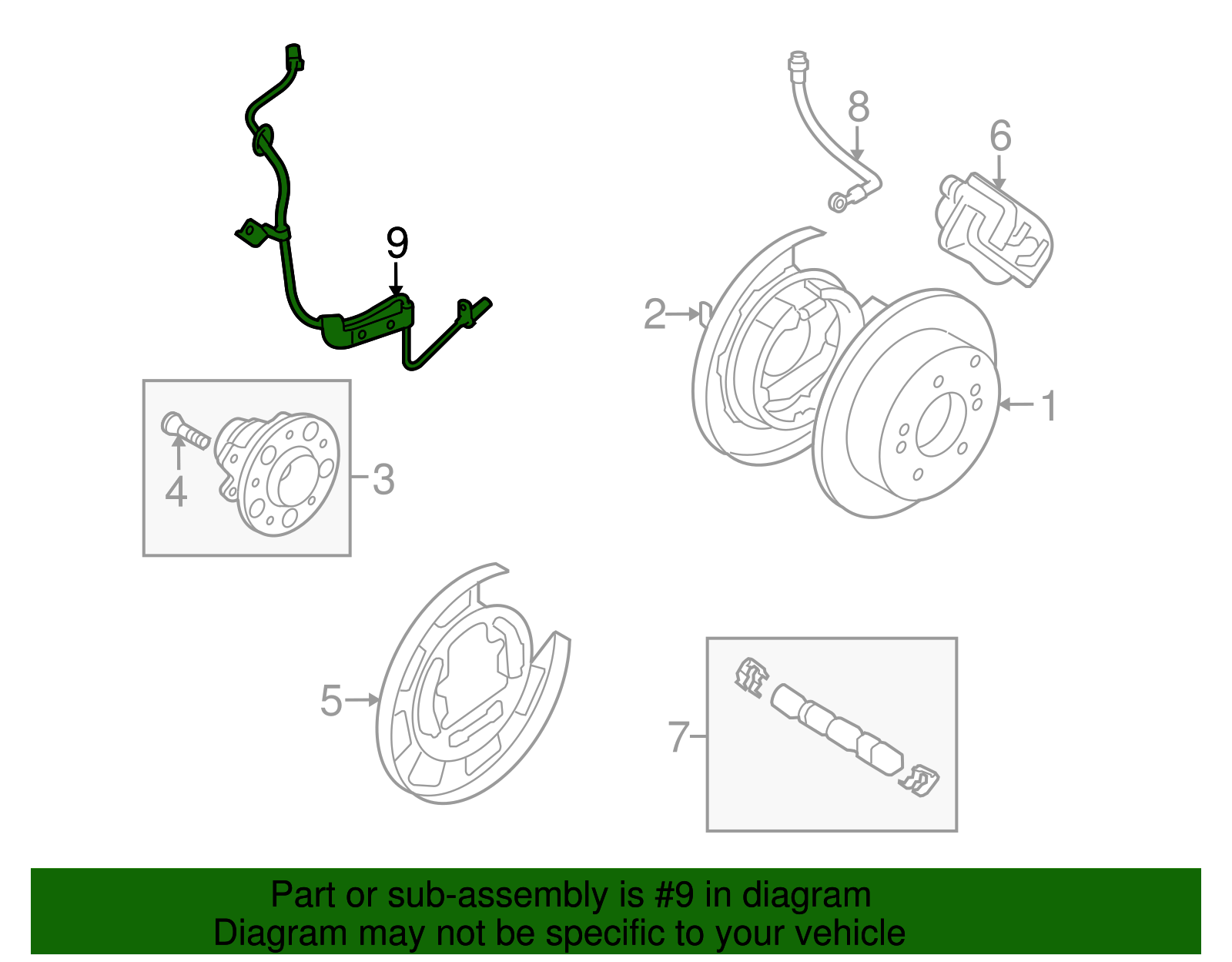 9

8

6

2

1

4

3

5

7

Part or sub-assembly is #9 in diagram
Diagram may not be specific to your vehicle