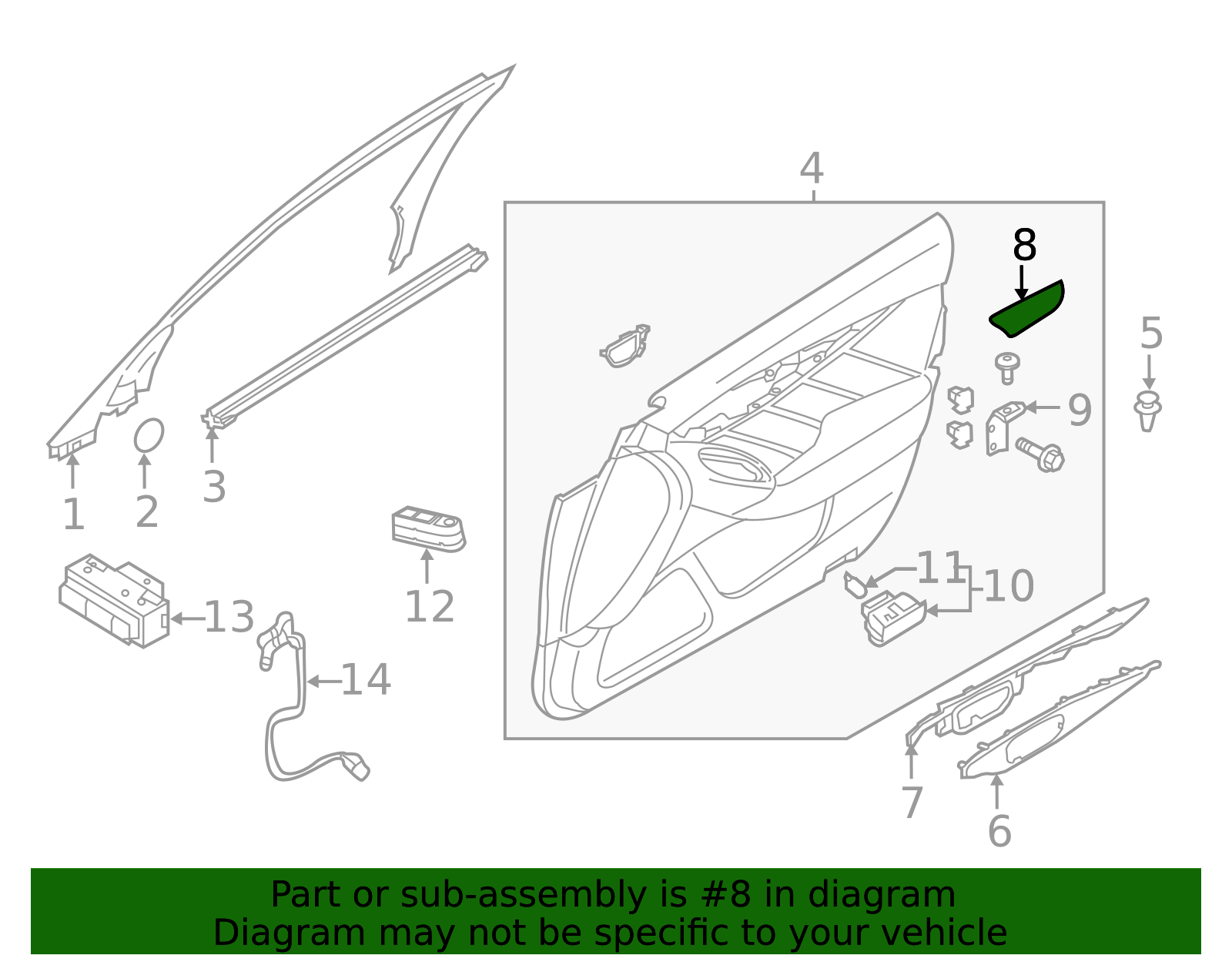 4
8
5
9
1
2
3
11
10
12
13
14
7
6

Part or sub-assembly is #8 in diagram
Diagram may not be specific to your vehicle