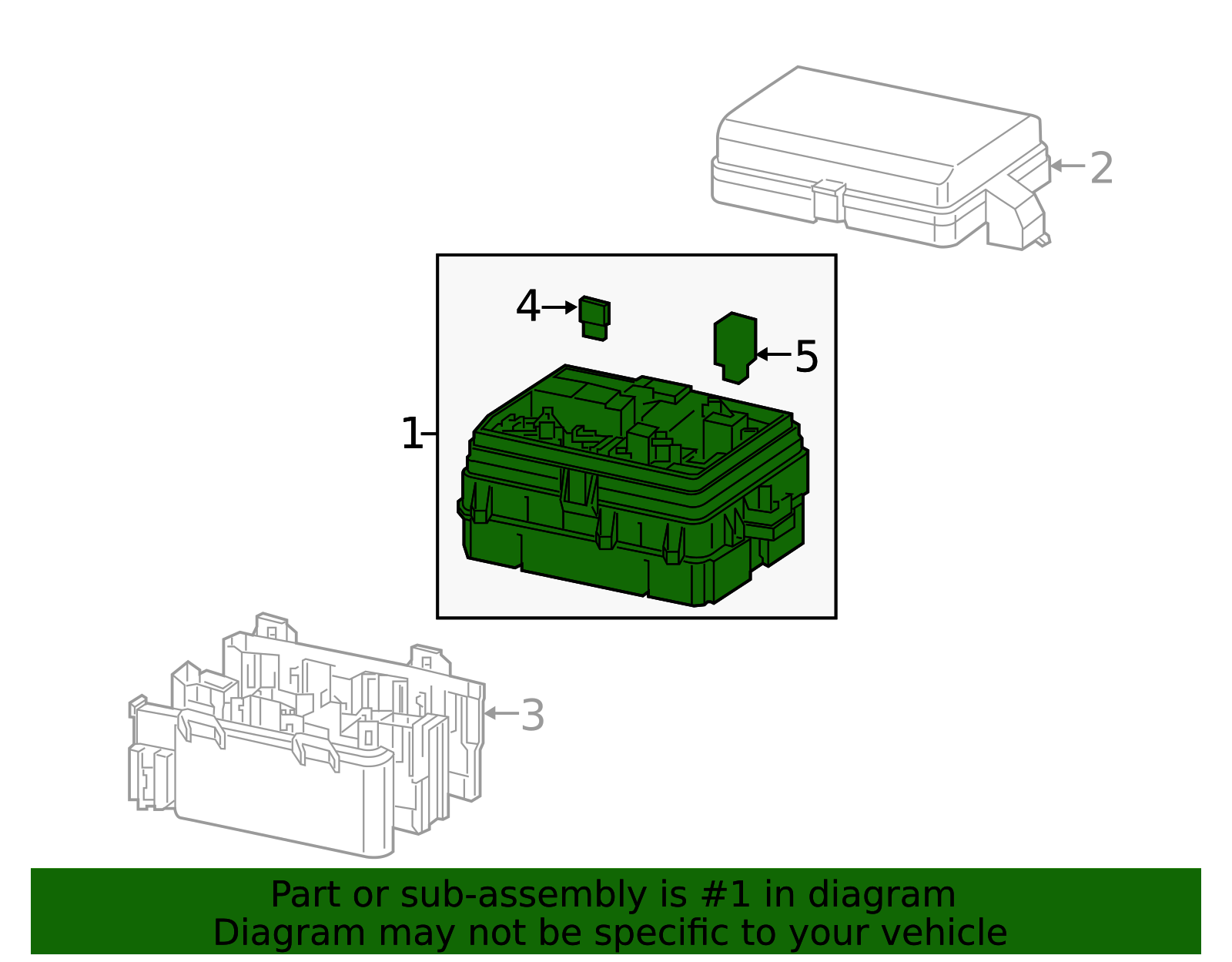 2

4

5

1

3

Part or sub-assembly is #1 in diagram
Diagram may not be specific to your vehicle