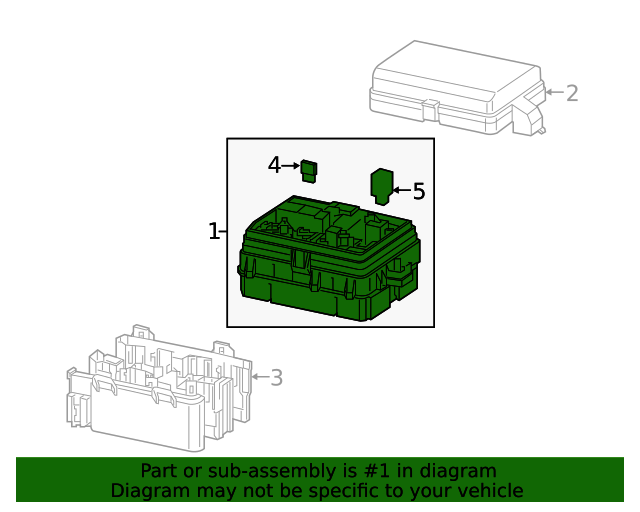 2
4
5
1
3
Part or sub-assembly is #1 in diagram
Diagram may not be specific to your vehicle