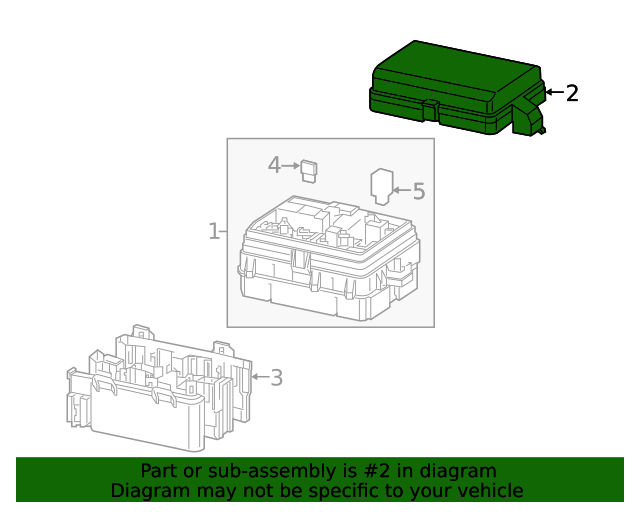 2

4

5

1

3

Part or sub-assembly is #2 in diagram
Diagram may not be specific to your vehicle