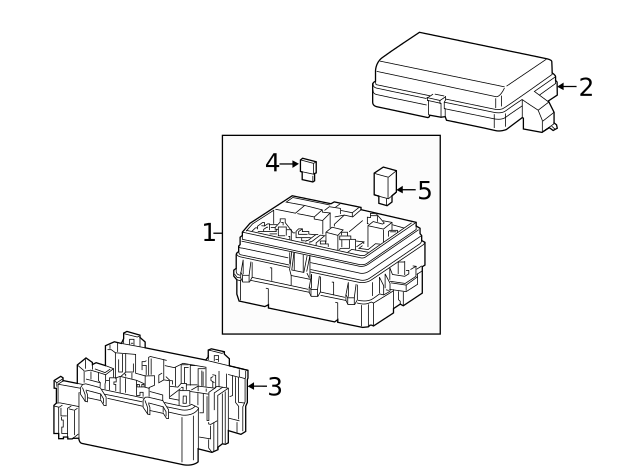 2
4
5
1
3