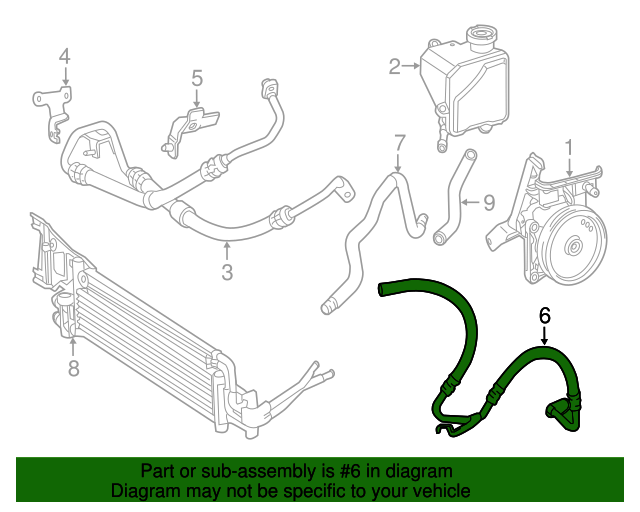 4
5
2
7
1
9
3
6
8
Part or sub-assembly is #6 in diagram
Diagram may not be specific to your vehicle