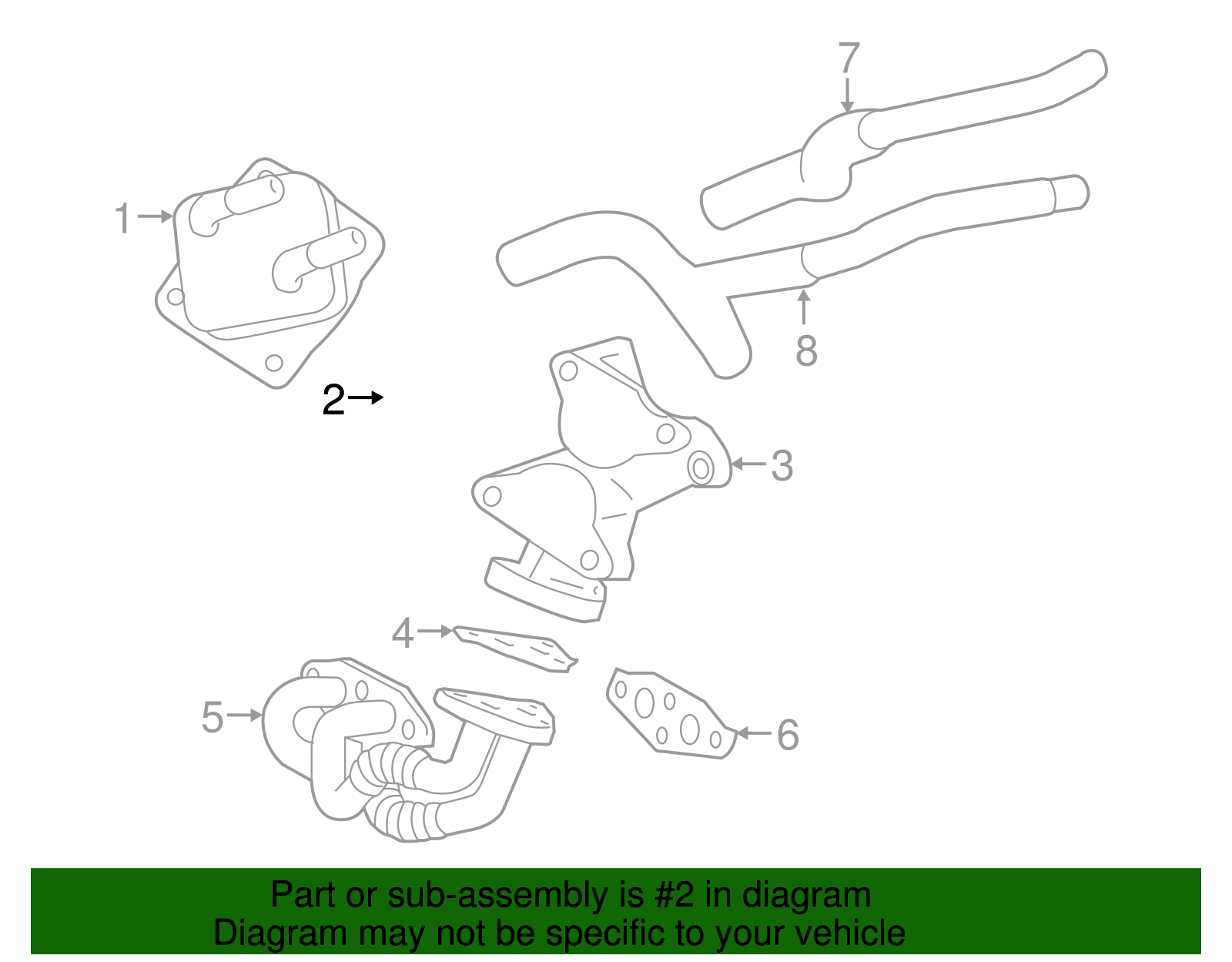 7

1

8

2

3

4

5

6

Part or sub-assembly is #2 in diagram
Diagram may not be specific to your vehicle