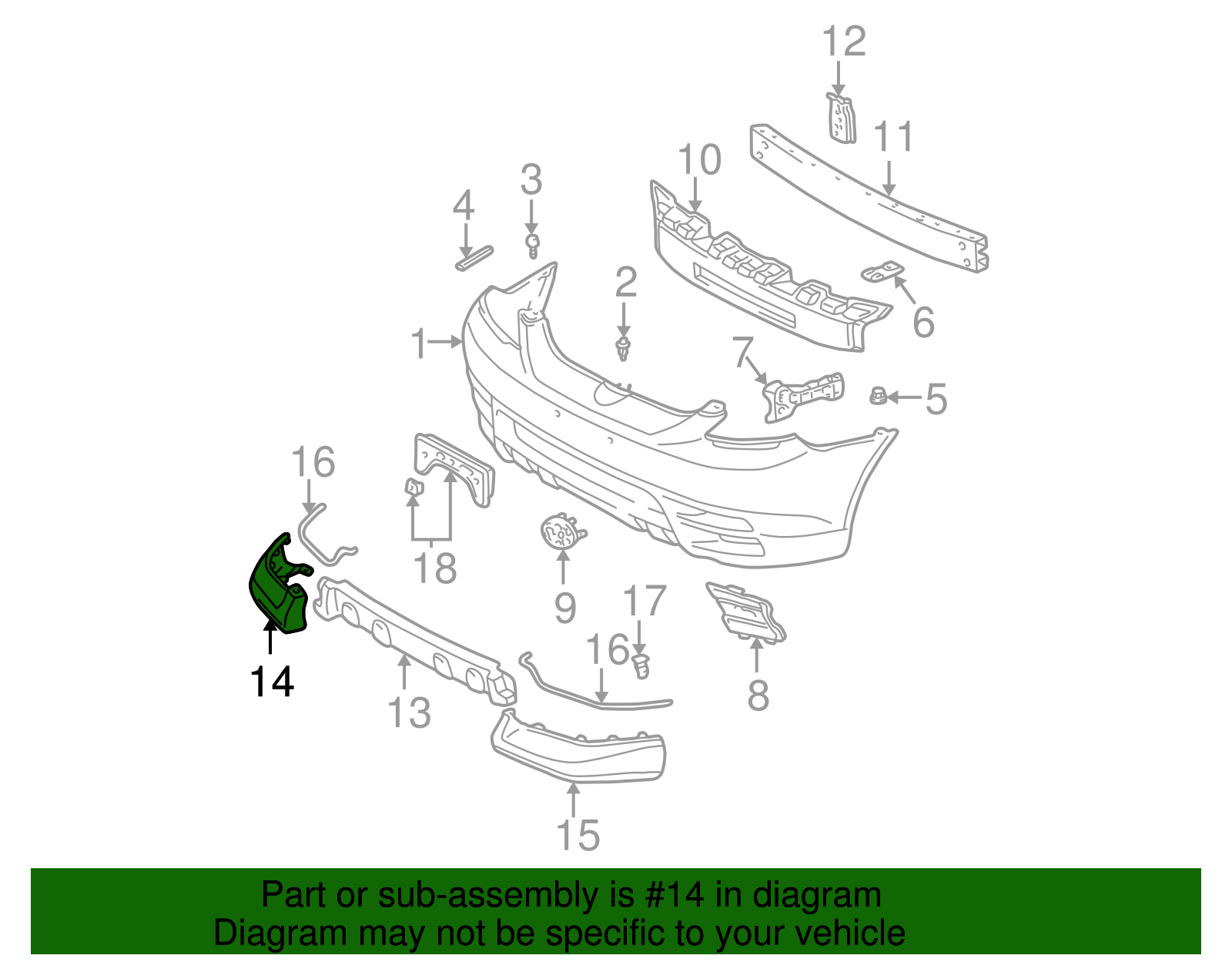 12
11
10
3
4
2
6
1
7
5
16
18
9
17
16
8
14
13
15

Part or sub-assembly is #14 in diagram
Diagram may not be specific to your vehicle