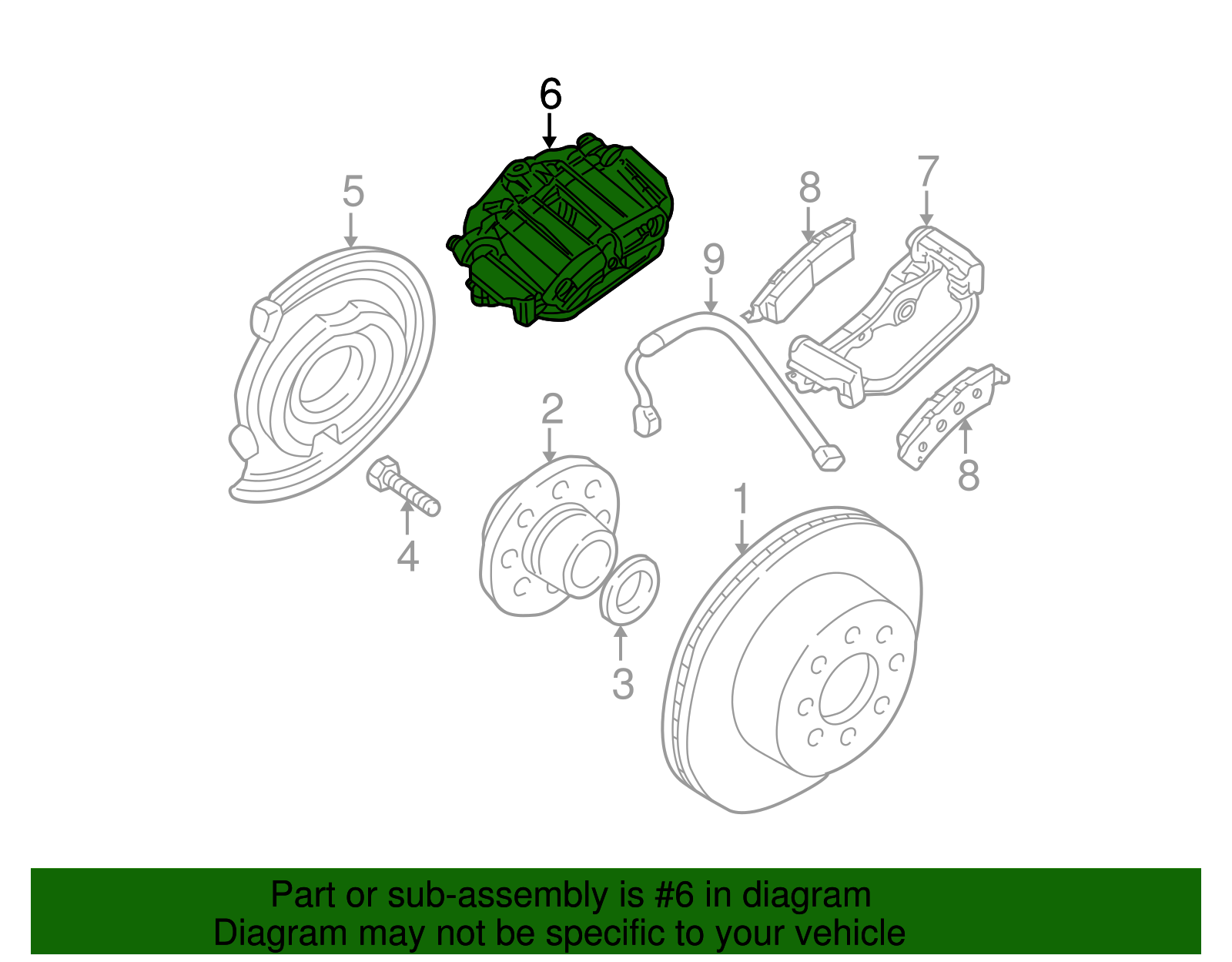 6
5
8
7
9
2
8
4
1
3

Part or sub-assembly is #6 in diagram
Diagram may not be specific to your vehicle