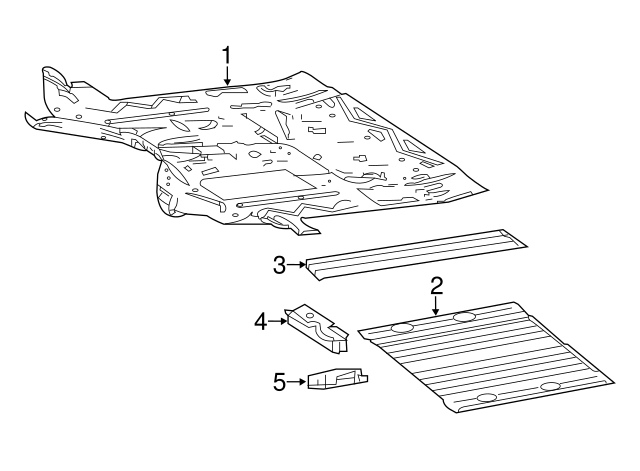 1
3
2
4
5