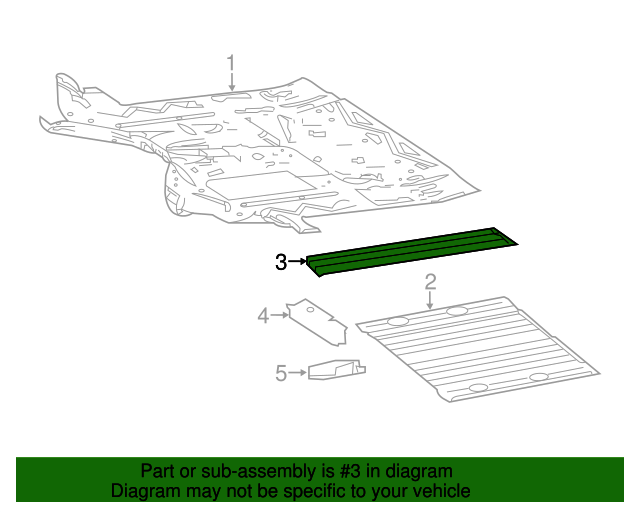 1

3

2

4

5

Part or sub-assembly is #3 in diagram
Diagram may not be specific to your vehicle