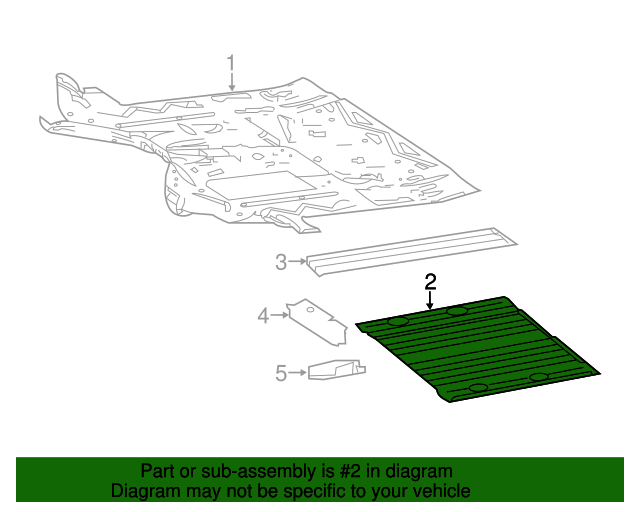 1
3
2
4
5

Part or sub-assembly is #2 in diagram
Diagram may not be specific to your vehicle