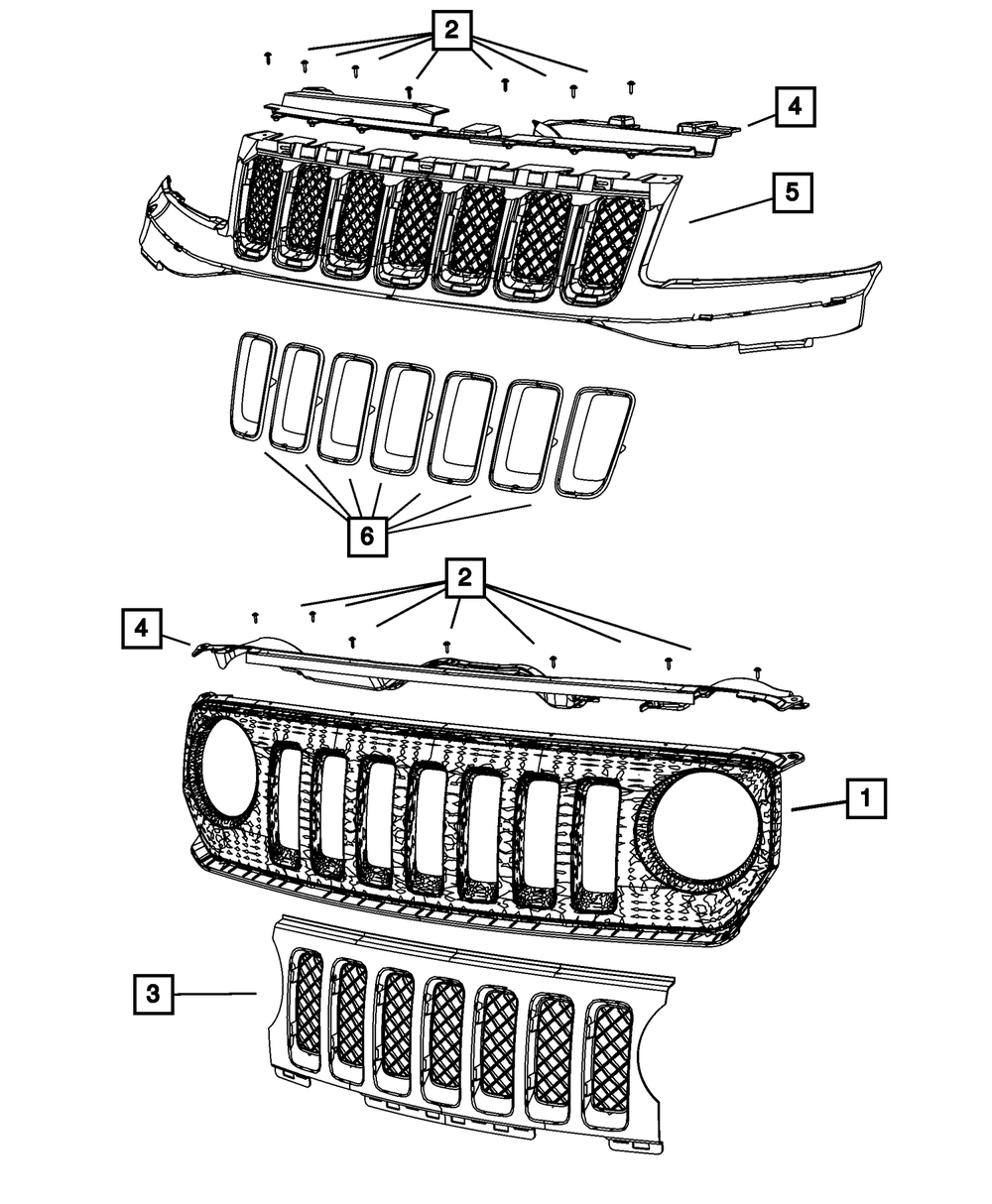 2
4
5
6
2
4
1
3