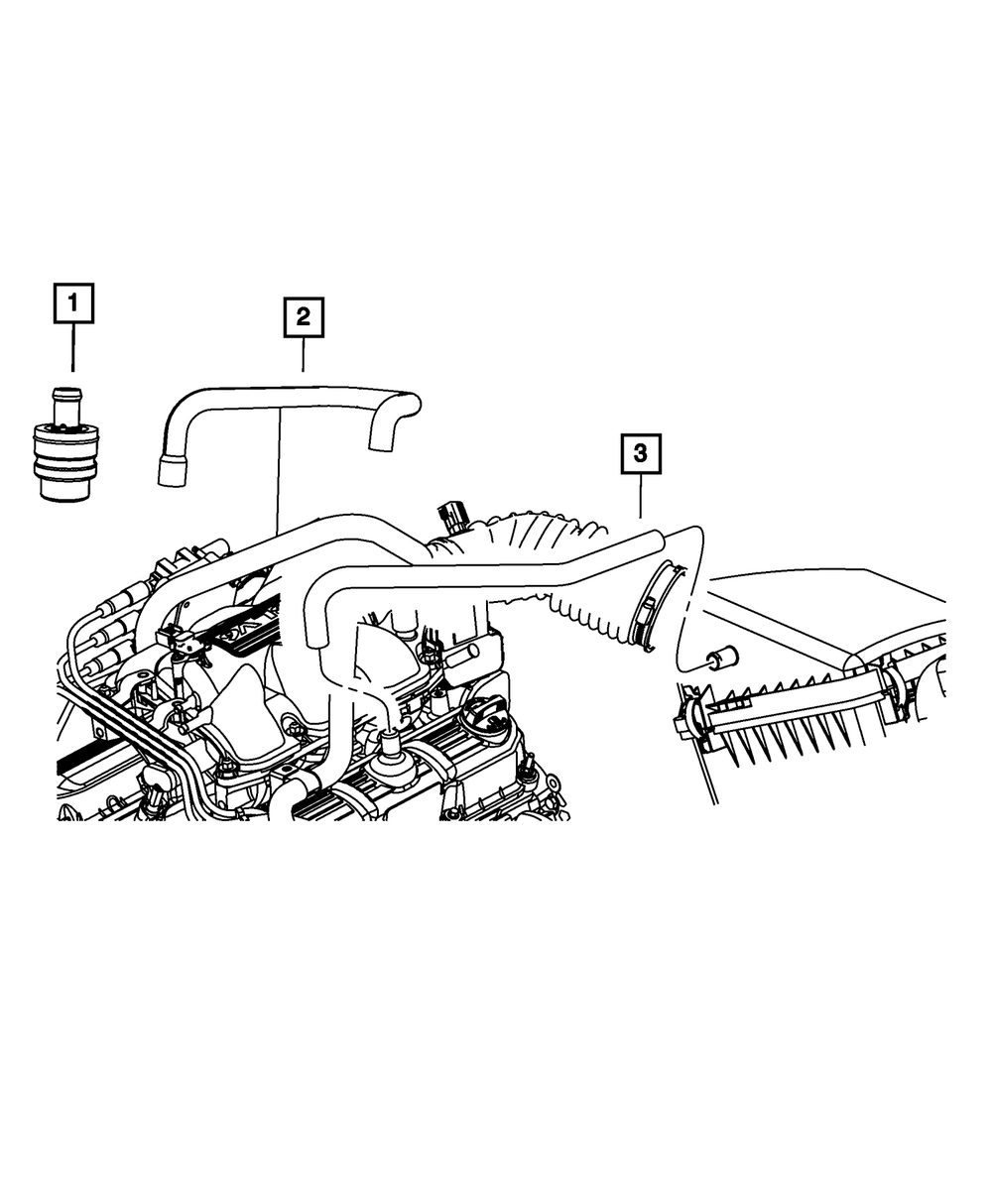 1
2
3