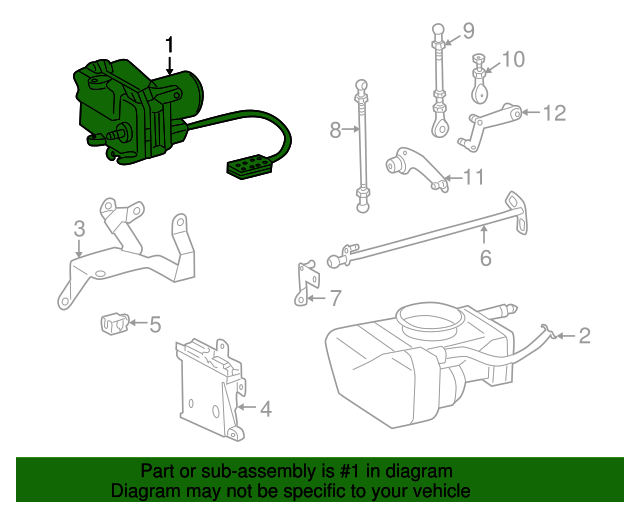 1
9
10
12
8
11
3
6
7
5
2
4

Part or sub-assembly is #1 in diagram
Diagram may not be specific to your vehicle