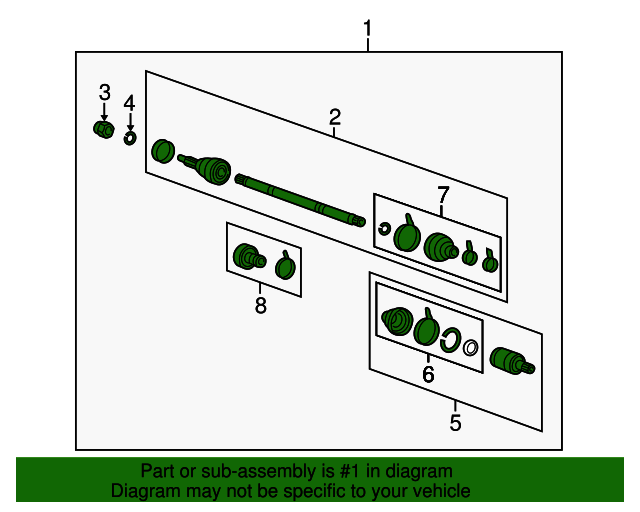 1
3
4
2
7
8
6
5

Part or sub-assembly is #1 in diagram
Diagram may not be specific to your vehicle