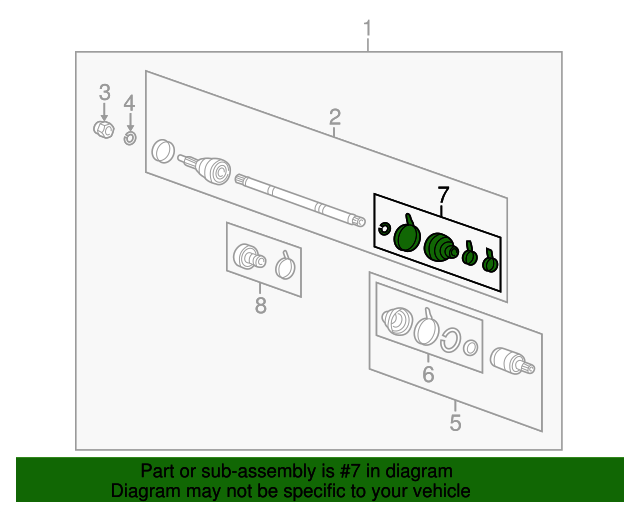 1
3
4
2
7
8
6
5
Part or sub-assembly is #7 in diagram
Diagram may not be specific to your vehicle