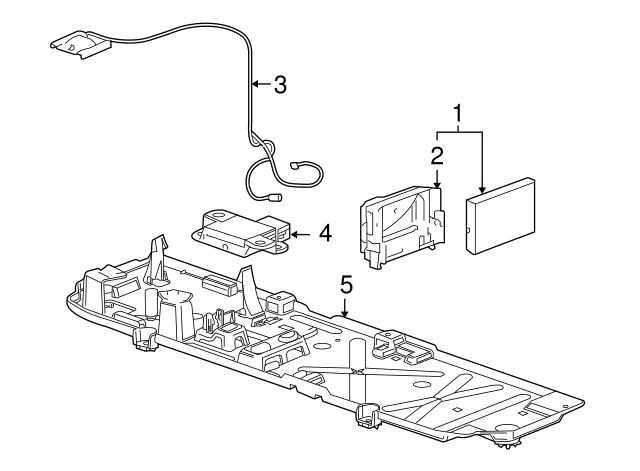 3
1
2
4
5