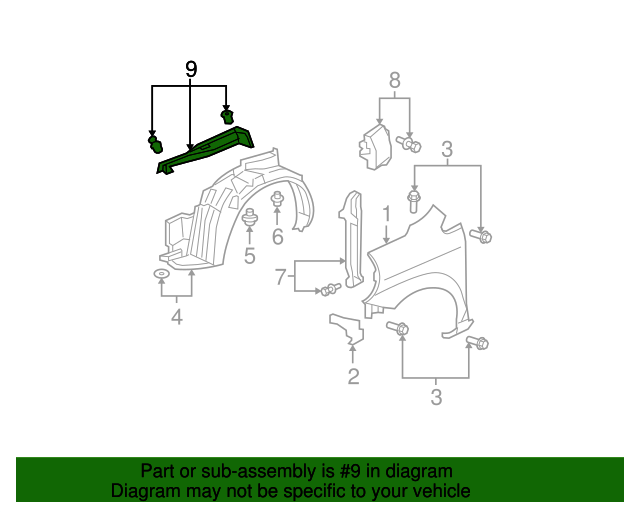 9
8
3
1
6
5
7
4
2
3

Part or sub-assembly is #9 in diagram
Diagram may not be specific to your vehicle