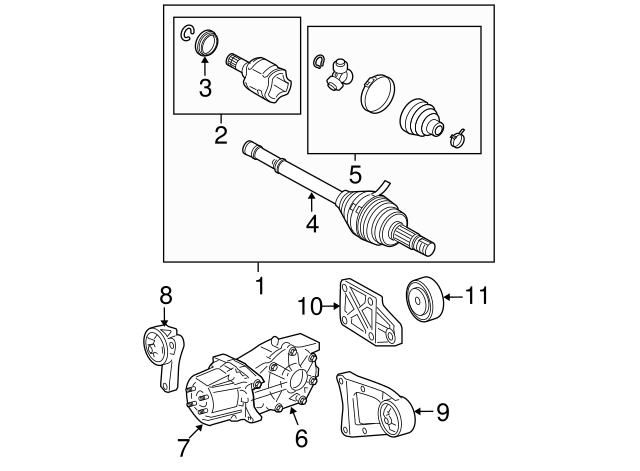 3
2
5
4
1
8
10
11
7
6
9