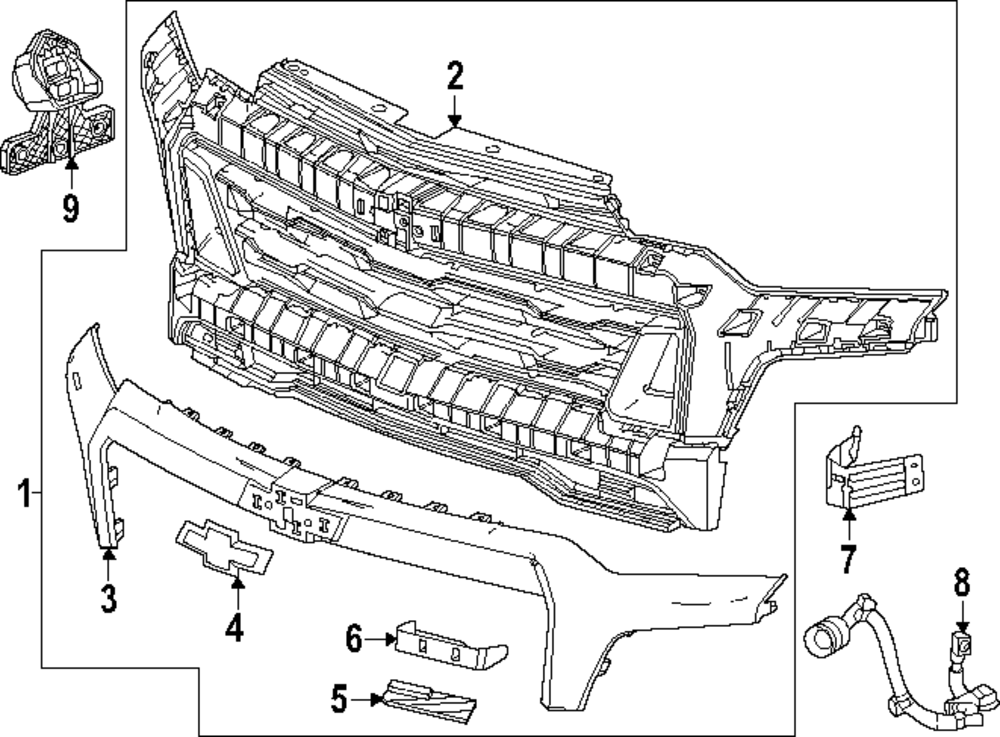 9
2
1
3
4
6
5
7
8