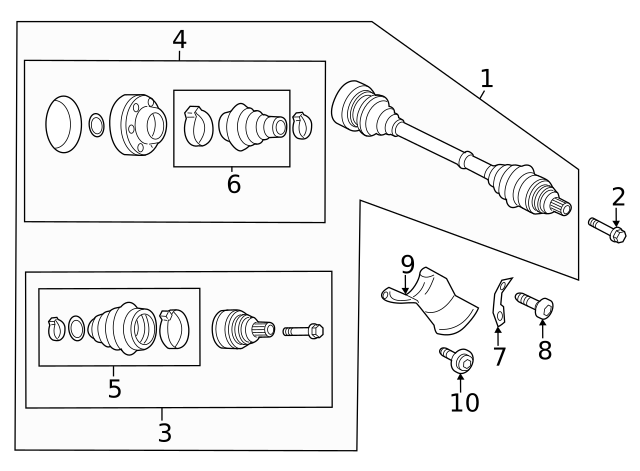 4
1
6
2
9
7
8
5
10
3