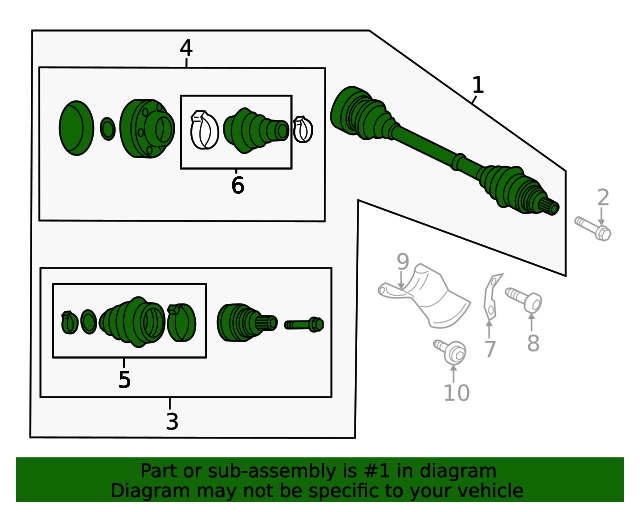 4
1
6
2
9
7
8
10
5
3
Part or sub-assembly is #1 in diagram
Diagram may not be specific to your vehicle