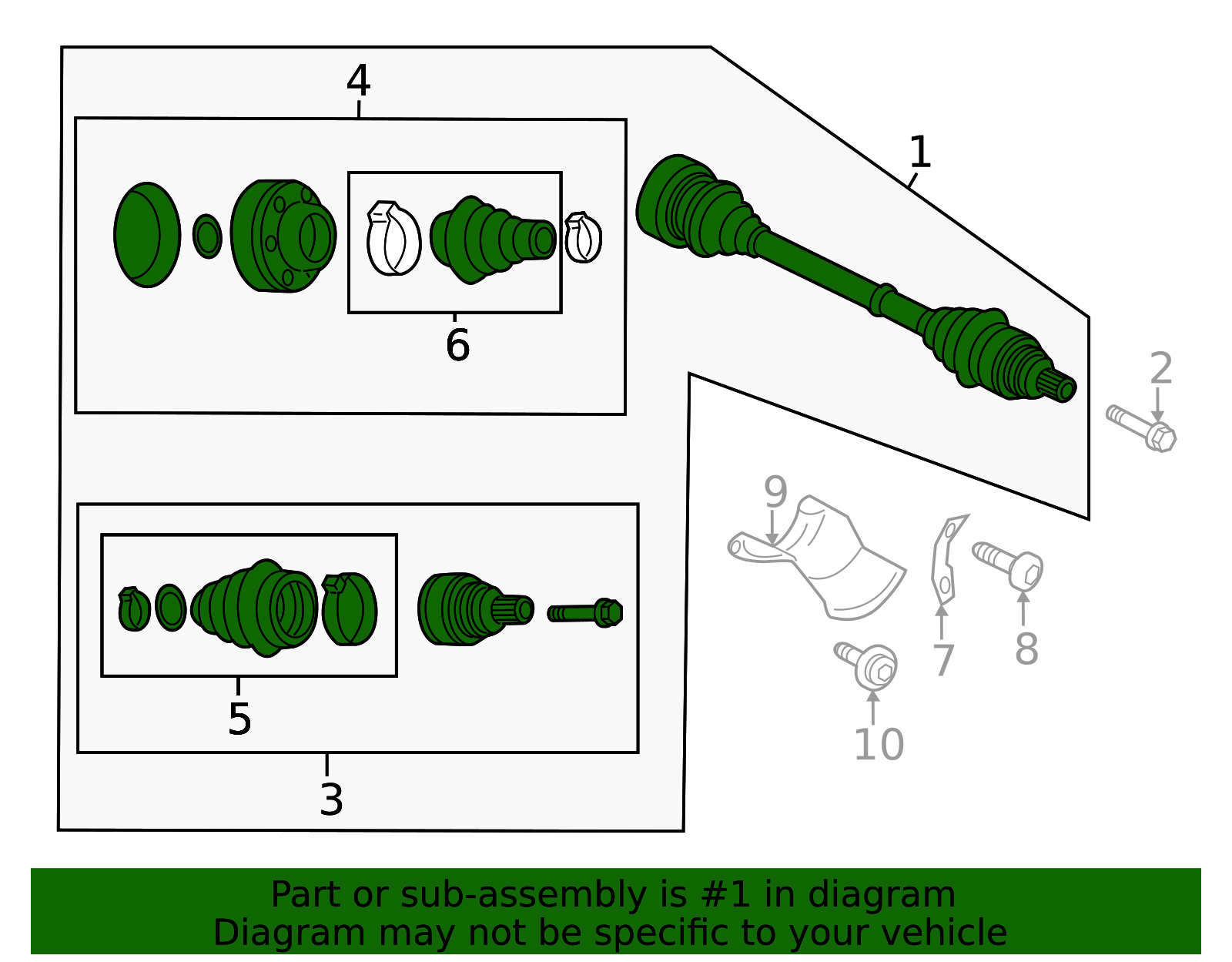 4
1
6
2
9
7
8
10
5
3
Part or sub-assembly is #1 in diagram
Diagram may not be specific to your vehicle