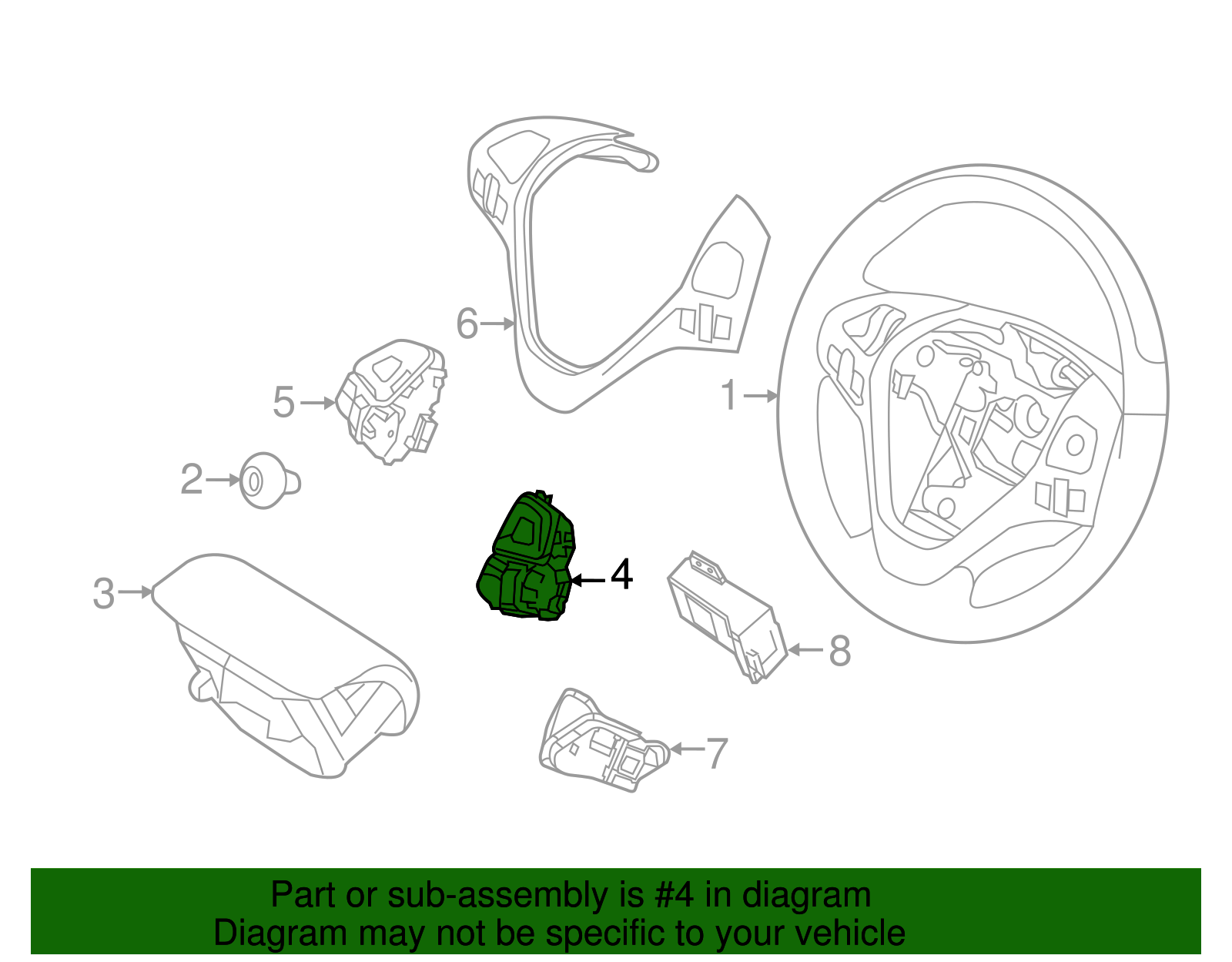 6
1
5
2
4
3
8
7

Part or sub-assembly is #4 in diagram
Diagram may not be specific to your vehicle