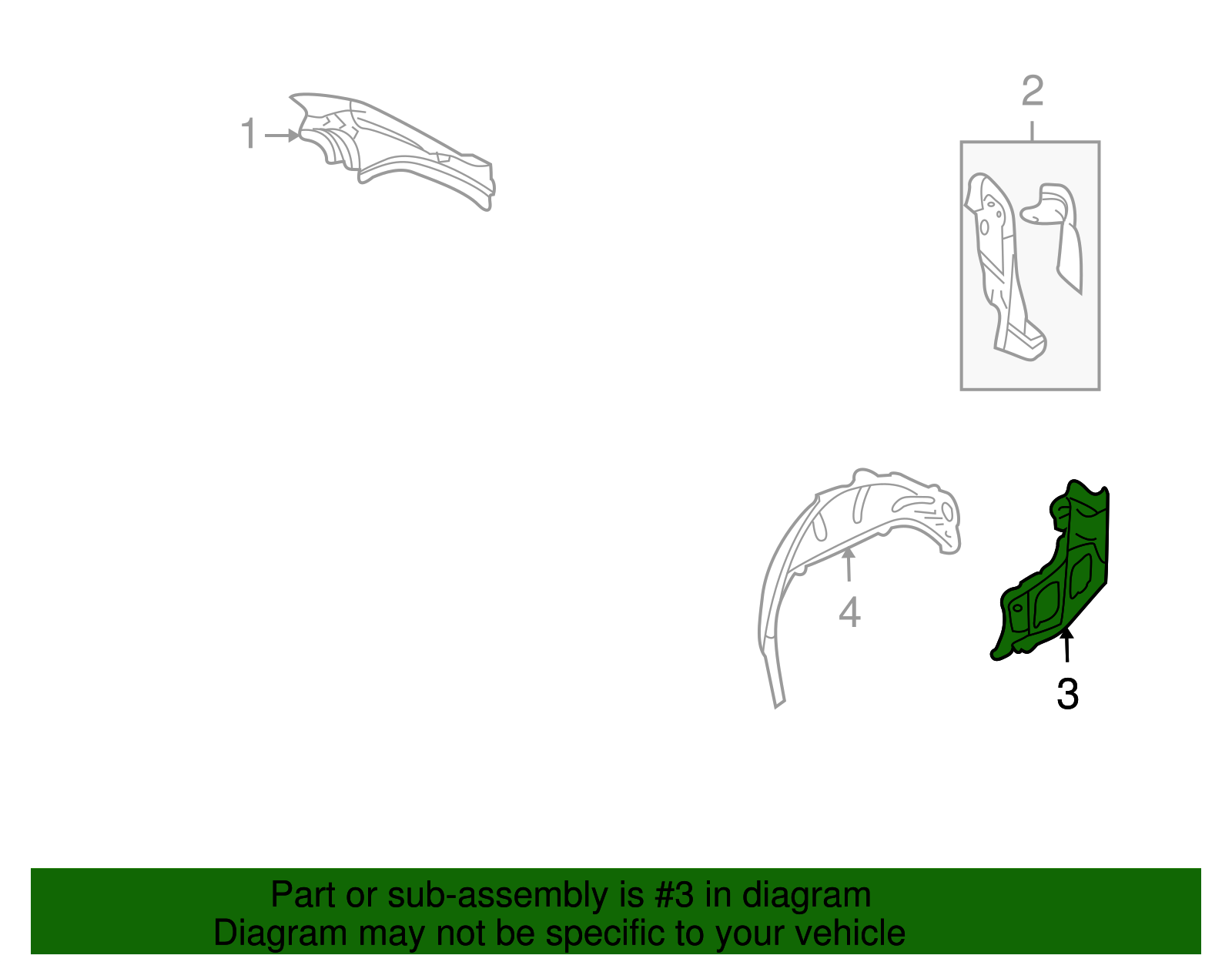 1

2

4

3

Part or sub-assembly is #3 in diagram
Diagram may not be specific to your vehicle