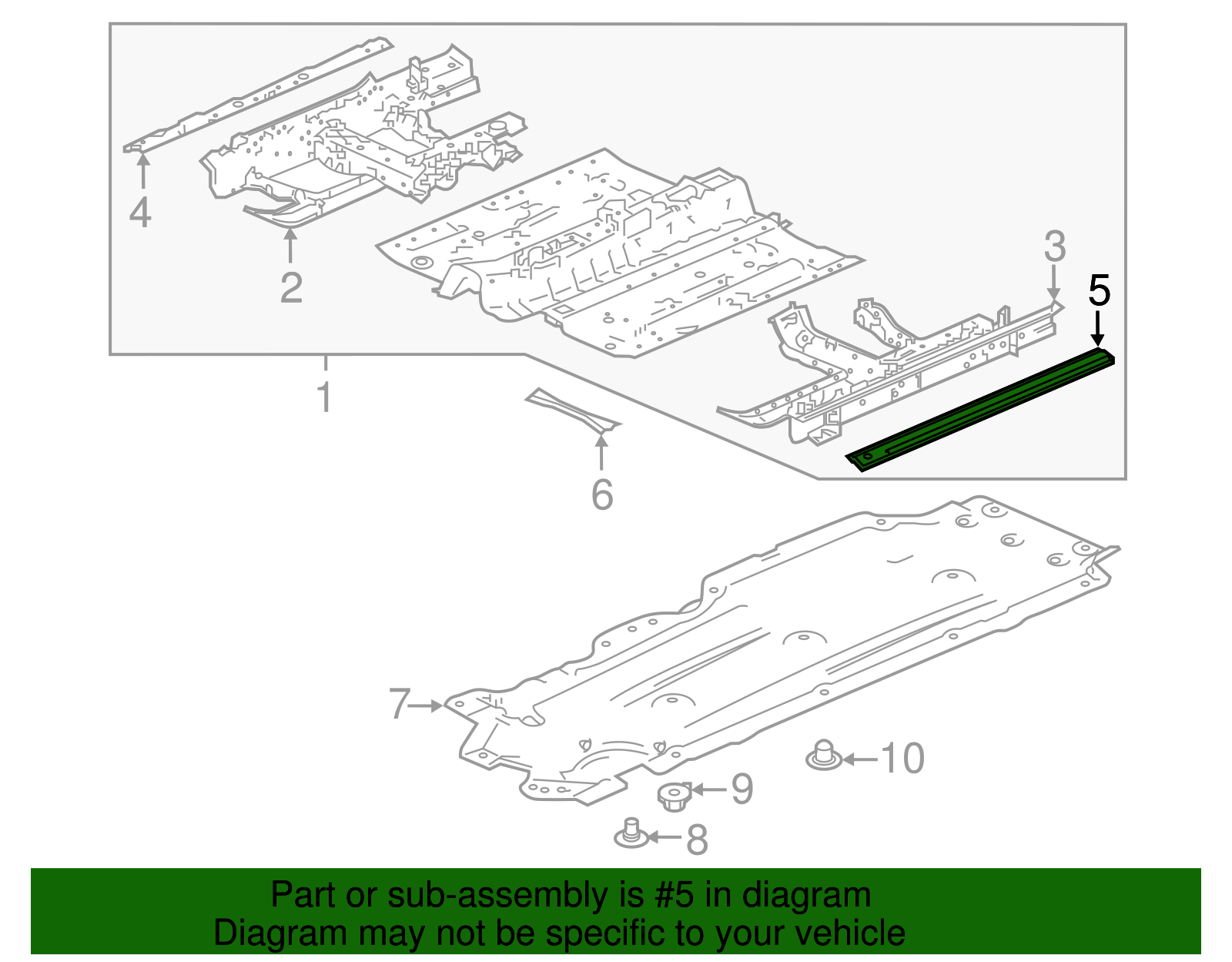 4
2
3
5
1
6
7
10
9
8

Part or sub-assembly is #5 in diagram
Diagram may not be specific to your vehicle