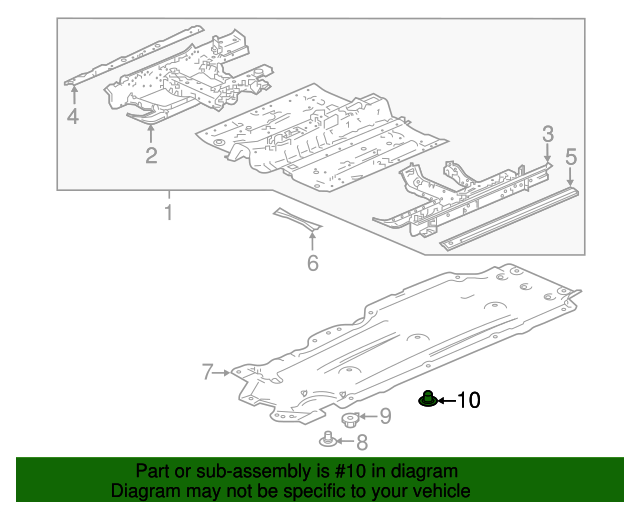 4
2
3
5
1
6
7
10
9
8

Part or sub-assembly is #10 in diagram
Diagram may not be specific to your vehicle