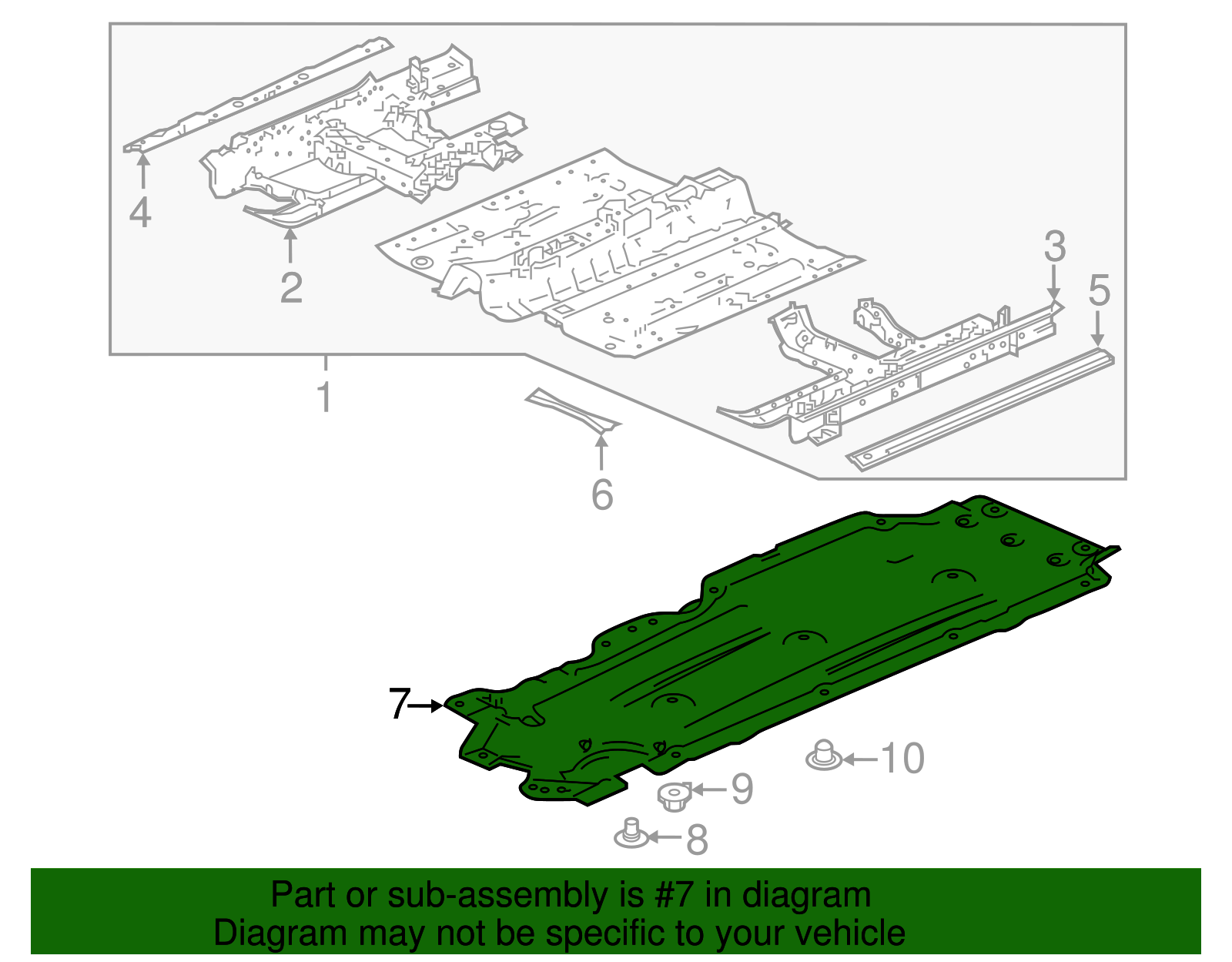 4
2
3
5
1
6
7
10
9
8

Part or sub-assembly is #7 in diagram
Diagram may not be specific to your vehicle