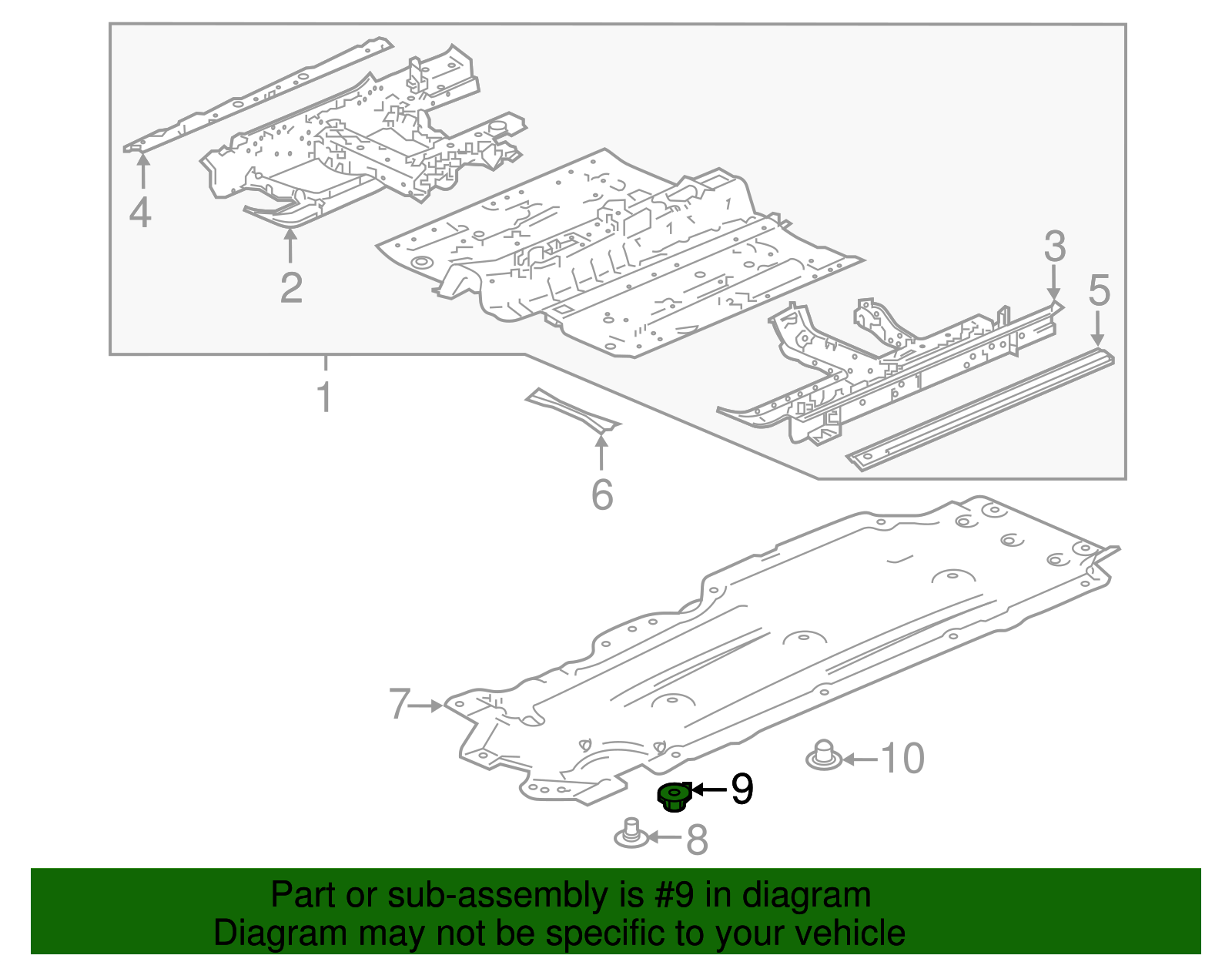 4
2
3
5
1
6
7
10
9
8

Part or sub-assembly is #9 in diagram
Diagram may not be specific to your vehicle