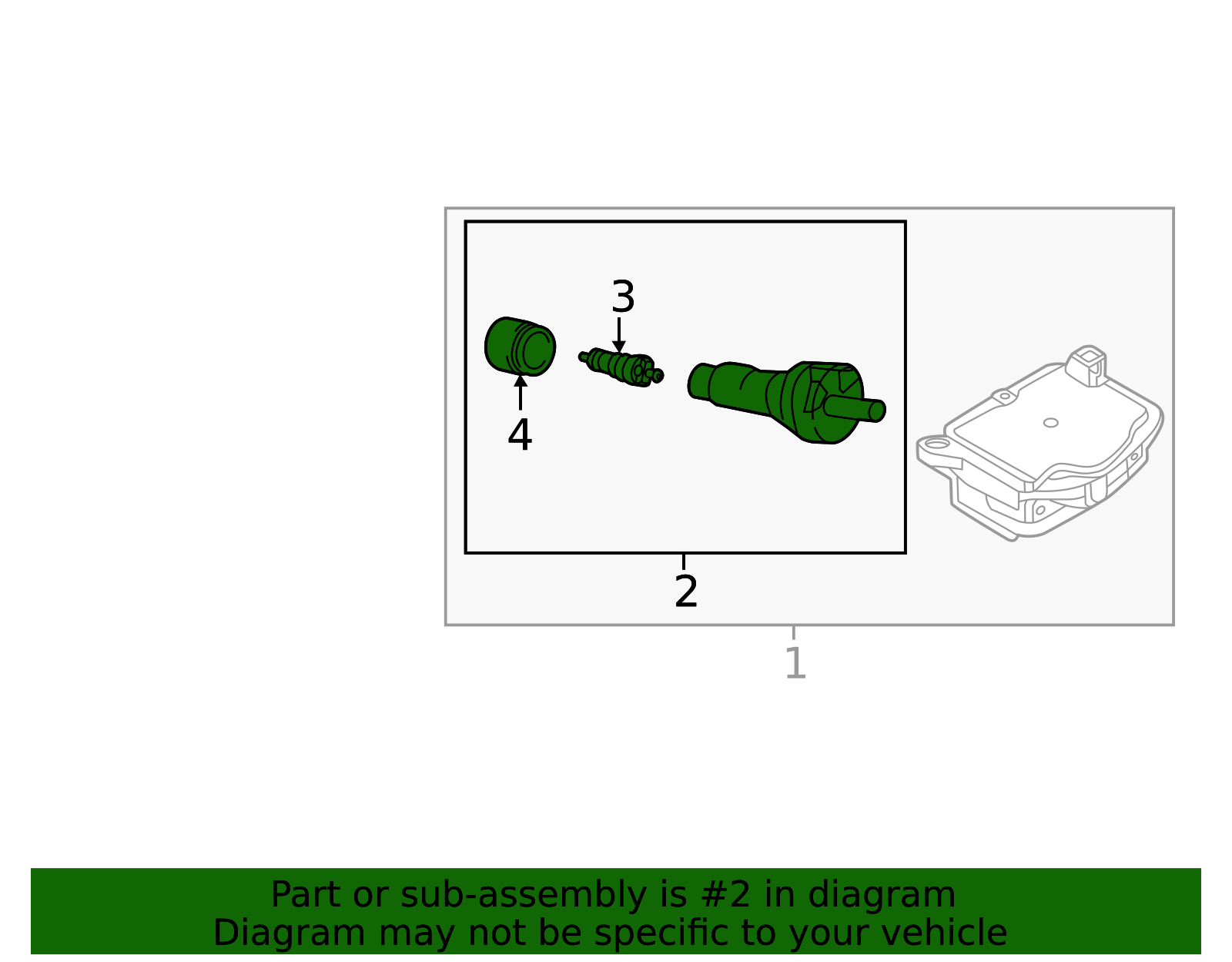 3

4

2

1

Part or sub-assembly is #2 in diagram
Diagram may not be specific to your vehicle