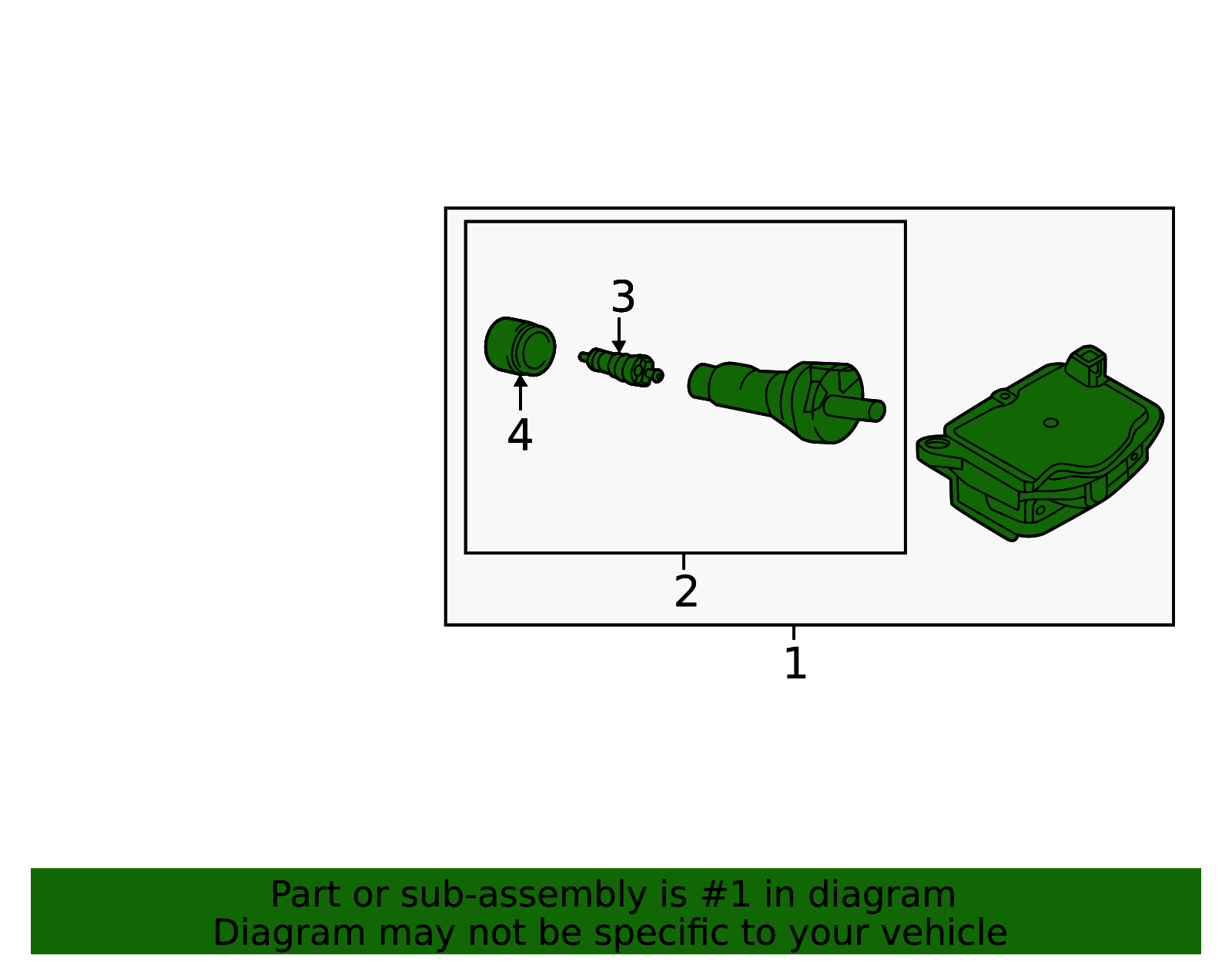 3

4

2

1

Part or sub-assembly is #1 in diagram
Diagram may not be specific to your vehicle