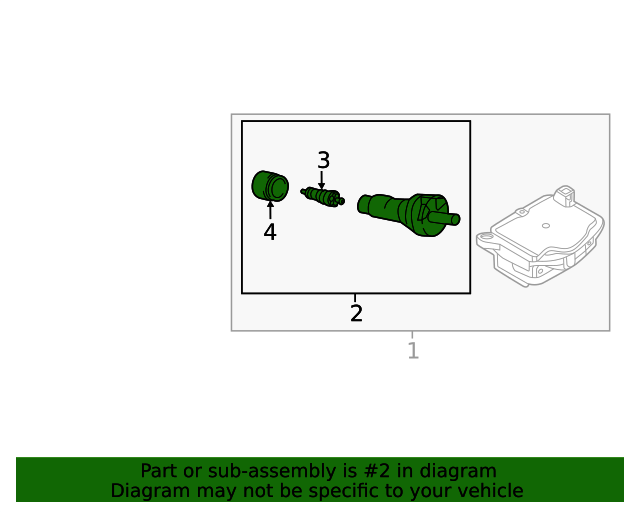 3
4
2
1

Part or sub-assembly is #2 in diagram
Diagram may not be specific to your vehicle