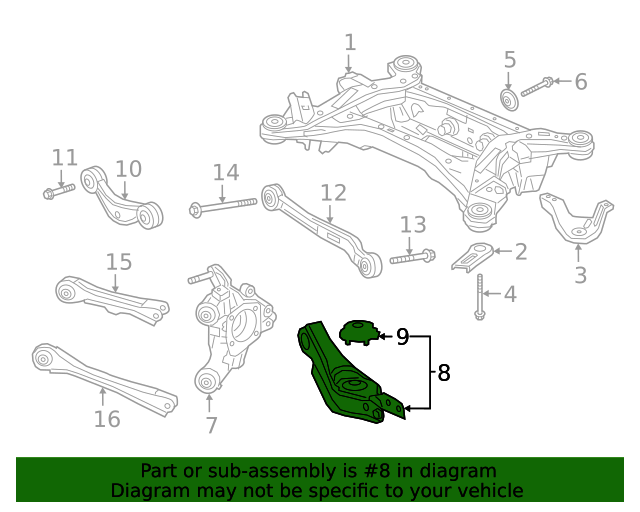 1
5
6
11
10
14
12
13
2
3
15
4
9
8
16
7

Part or sub-assembly is #8 in diagram
Diagram may not be specific to your vehicle