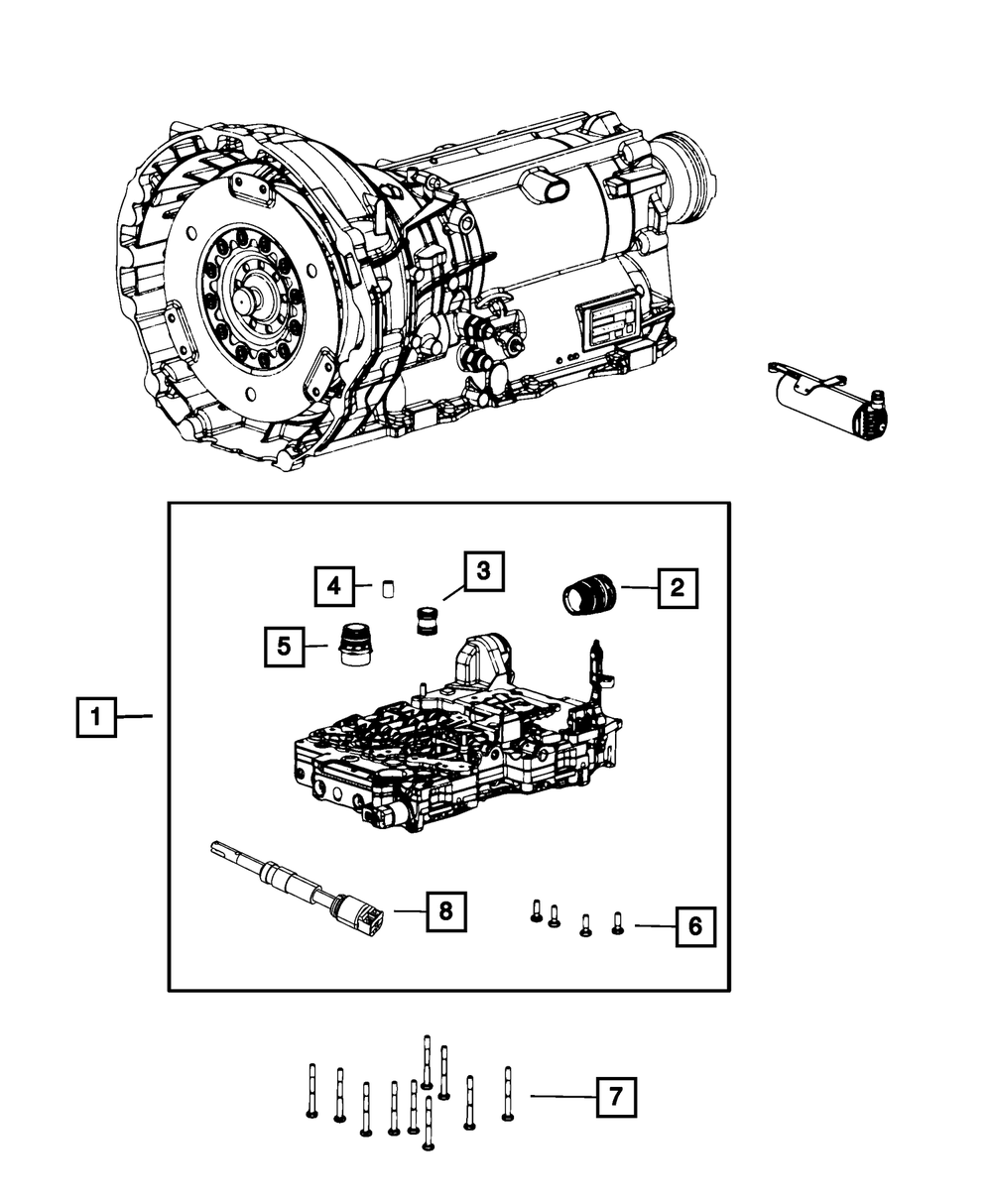 4
3
2
5
1
8
6
7