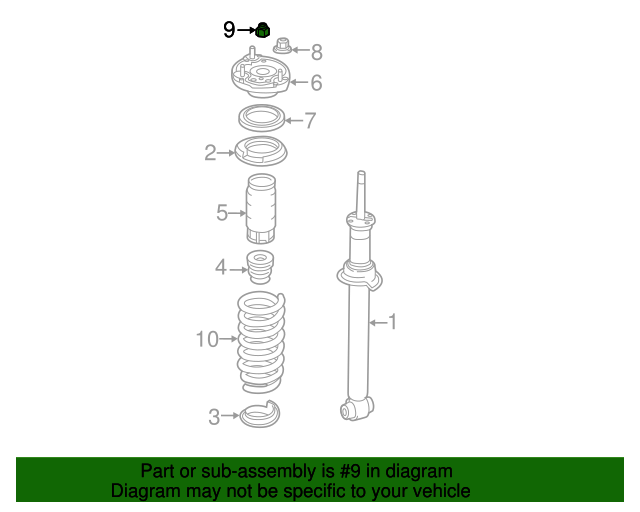 9
8
6
7
2
5
4
1
10
3

Part or sub-assembly is #9 in diagram
Diagram may not be specific to your vehicle