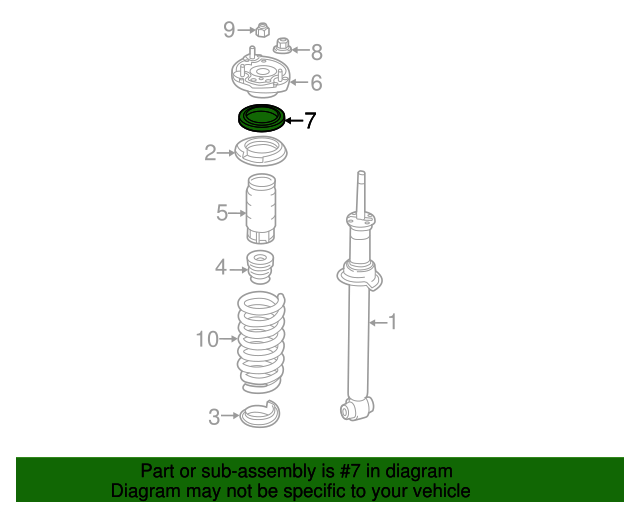 9
8
6
7
2
5
4
1
10
3

Part or sub-assembly is #7 in diagram
Diagram may not be specific to your vehicle