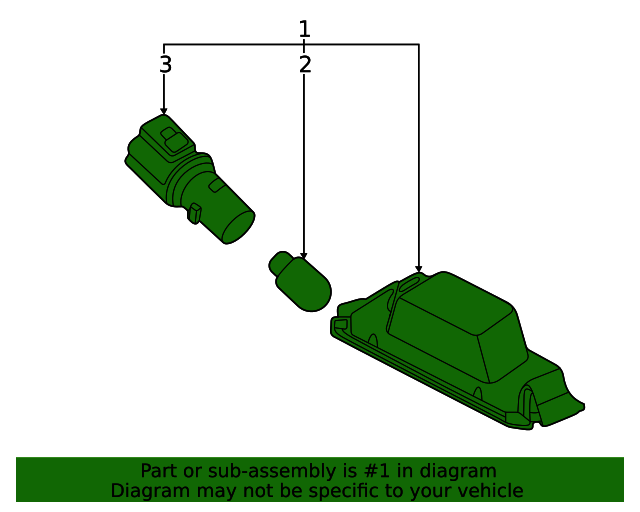 1
3
2

Part or sub-assembly is #1 in diagram
Diagram may not be specific to your vehicle