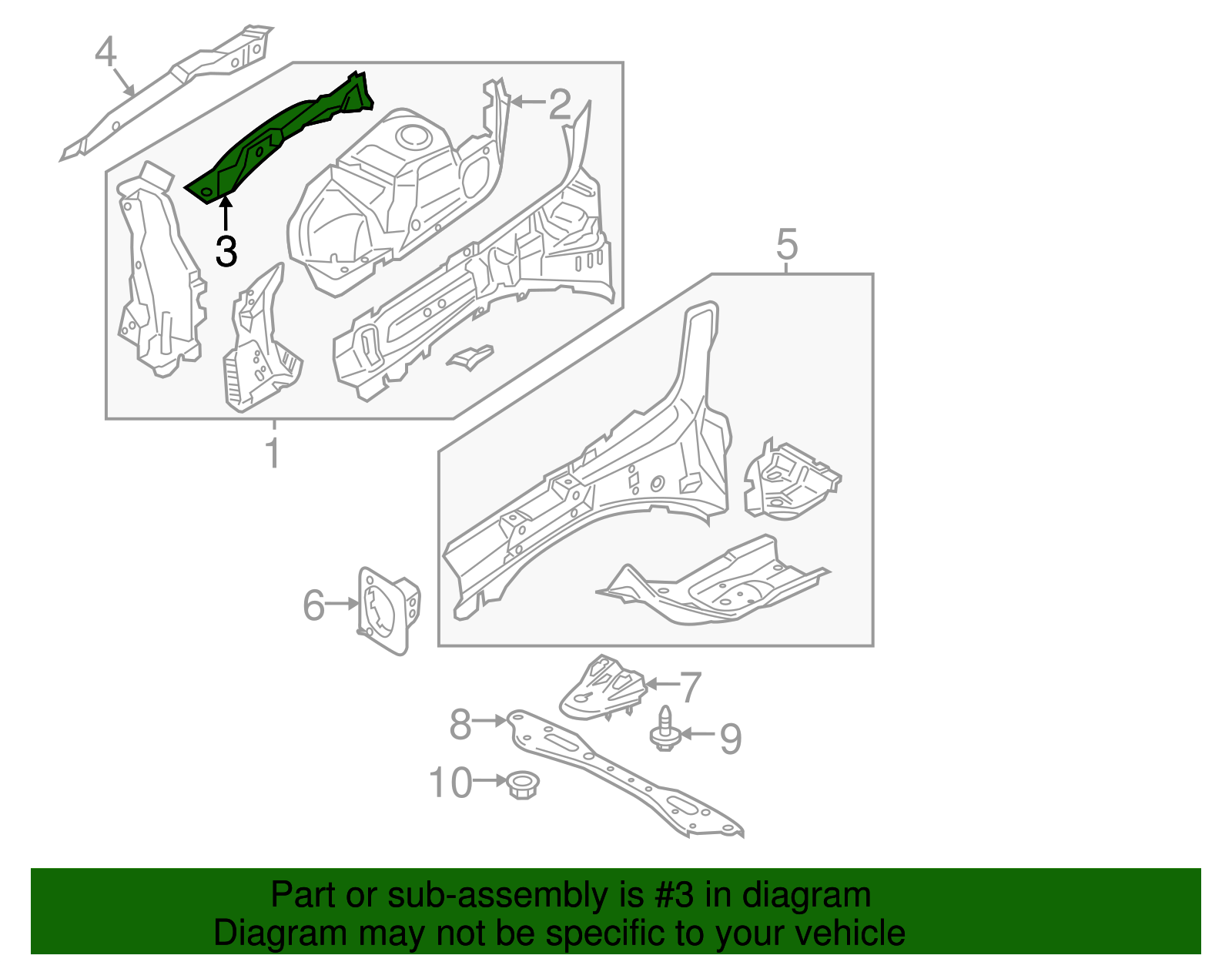 4
2
3
5
1
6
7
8
9
10

Part or sub-assembly is #3 in diagram
Diagram may not be specific to your vehicle