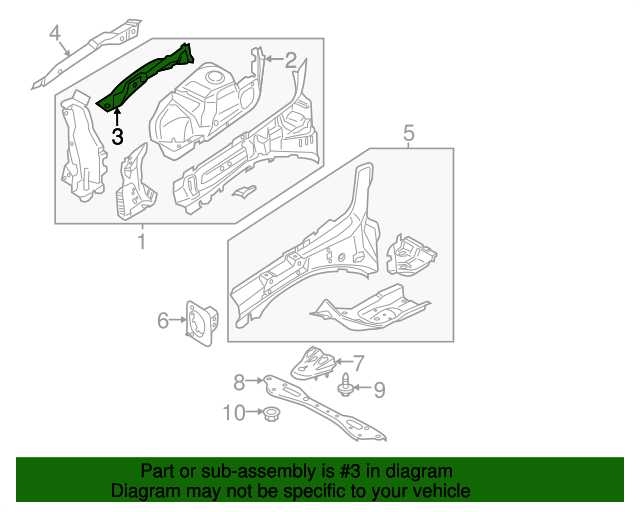 4
2
3
5
1
6
7
8
9
10

Part or sub-assembly is #3 in diagram
Diagram may not be specific to your vehicle