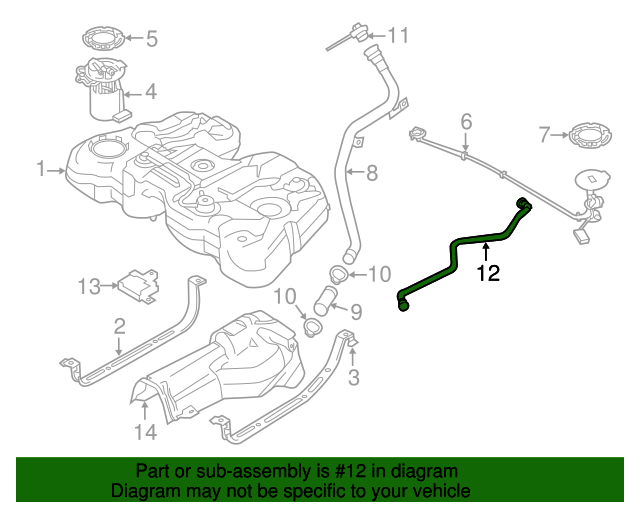 5
11
4
6
7
1
8
12
10
13
10
9
2
3
14

Part or sub-assembly is #12 in diagram
Diagram may not be specific to your vehicle