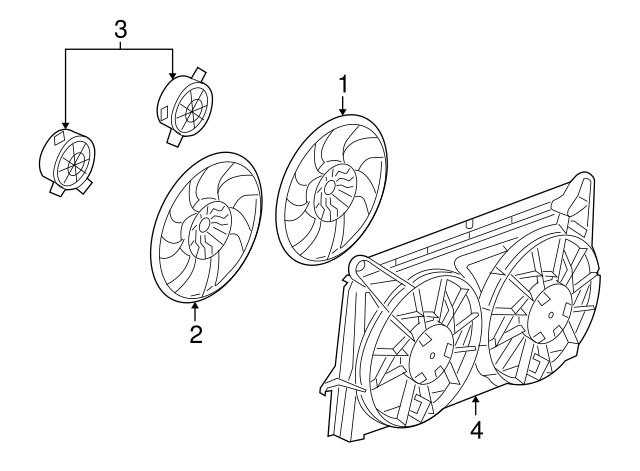 3
1
2
4