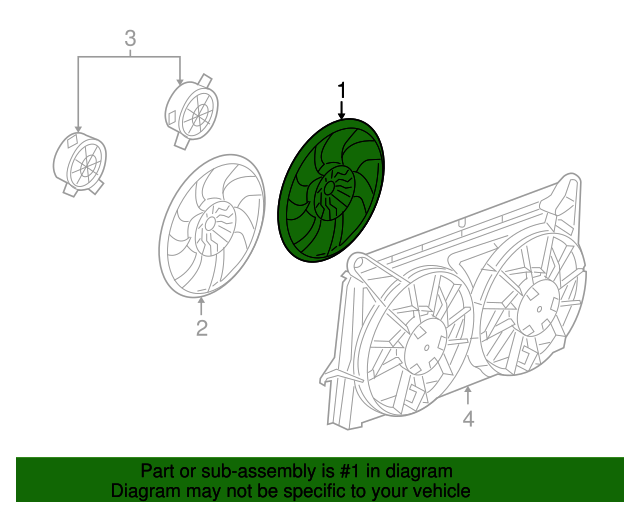 3

1

2

4

Part or sub-assembly is #1 in diagram
Diagram may not be specific to your vehicle