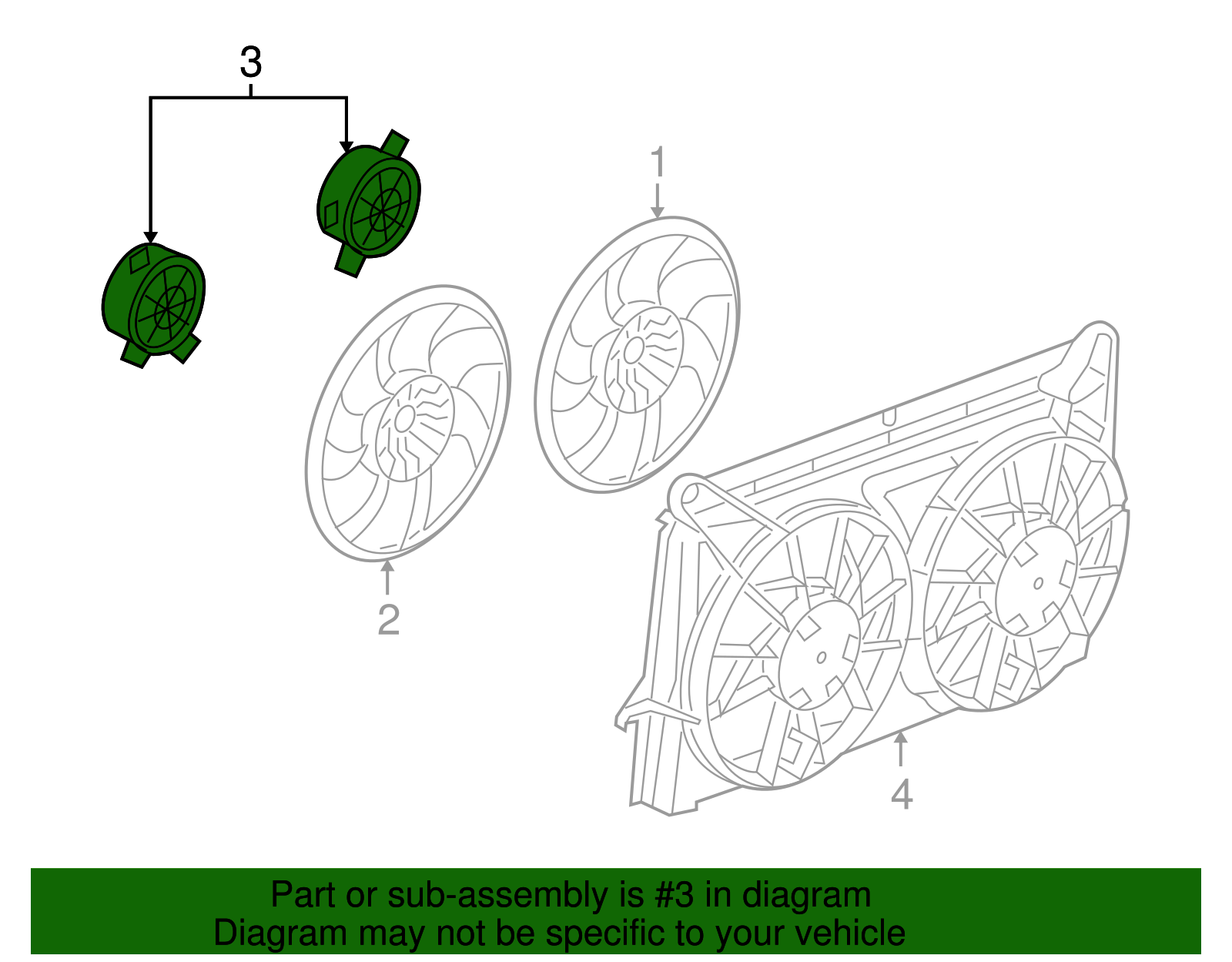 3

1

2

4

Part or sub-assembly is #3 in diagram
Diagram may not be specific to your vehicle