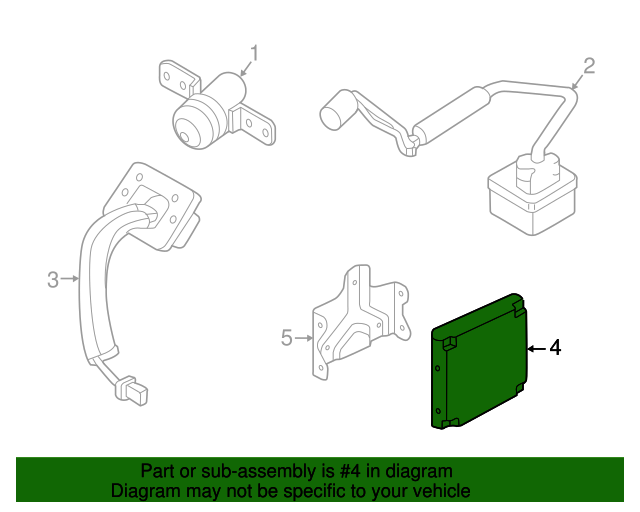 1
2
3
5
4

Part or sub-assembly is #4 in diagram
Diagram may not be specific to your vehicle