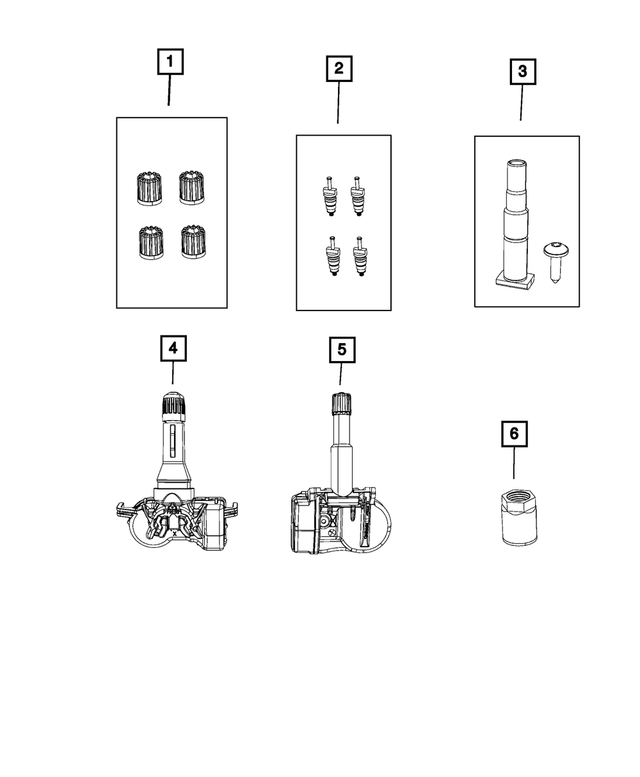 1
2
3
4
5
6